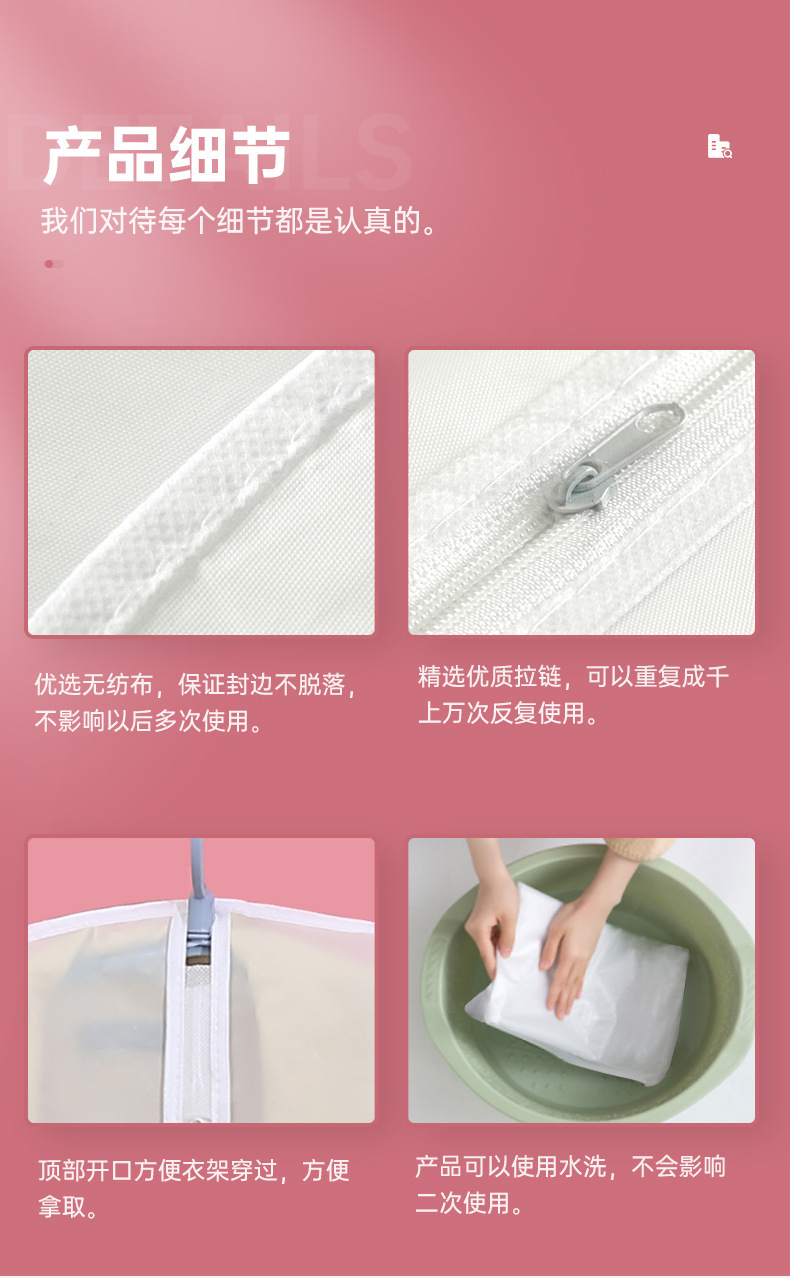 DETAILS
产品细节
我们对待每个细节都是认真的。

优选无纺布，保证封边不脱落，不影响以后多次使用。

精选优质拉链，可以重复成千上万次反复使用。

顶部开口方便衣架穿过，方便拿取。

产品可以使用水洗，不会影响二次使用。