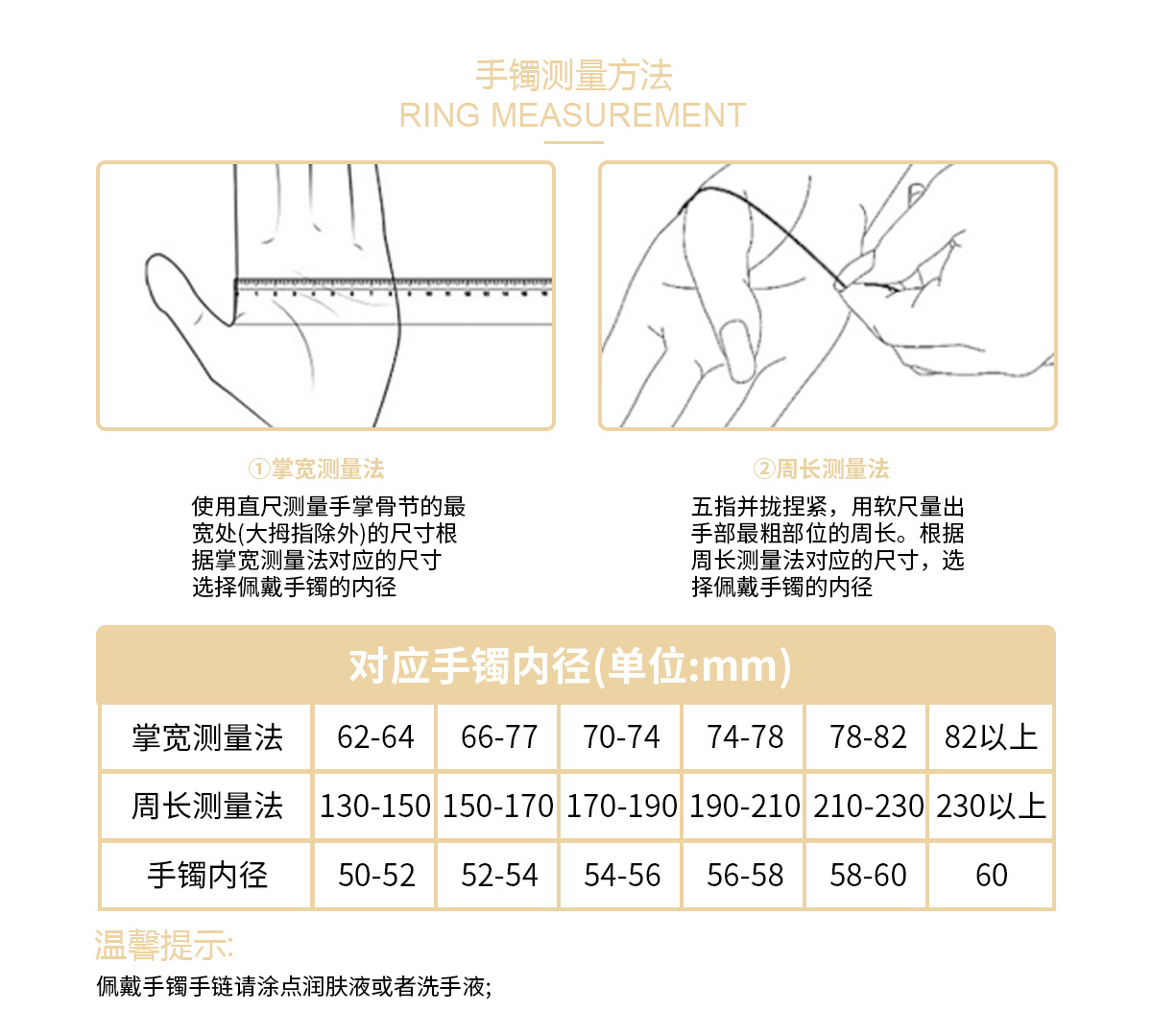 手镯测量方法
RING MEASUREMENT

①掌宽测量法

使用直尺测量手掌骨节的最宽处(大拇指除外)的尺寸根据掌宽测量法对应的尺寸选择佩戴手镯的内径

②周长测量法

五指并拢捏紧，用软尺量出手部最粗部位的周长。根据周长测量法对应的尺寸，选择佩戴手镯的内径

对应手镯内径(单位:mm)

| 掌宽测量法 | 62-64 | 66-77 | 70-74 | 74-78 | 78-82 | 82以上 |
|---|---|---|---|---|---|---|
| 周长测量法 | 130-150 | 150-170 | 170-190 | 190-210 | 210-230 | 230以上 |
| 手镯内径 | 50-52 | 52-54 | 54-56 | 56-58 | 58-60 | 60 |

温馨提示:
佩戴手镯手链请涂点润肤液或者洗手液;