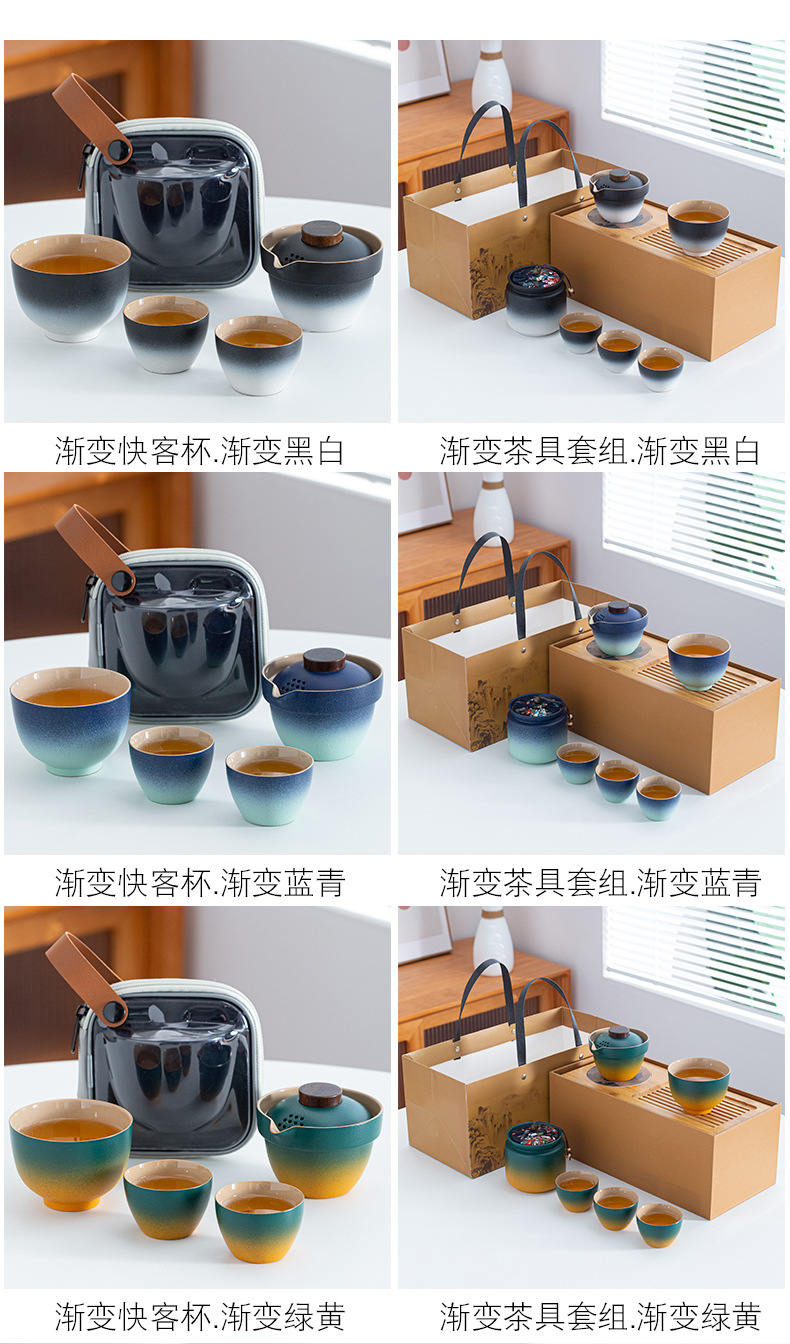 渐变快客杯.渐变黑白

渐变茶具套组.渐变黑白

渐变快客杯.渐变蓝青

渐变茶具套组.渐变蓝青

渐变快客杯.渐变绿黄

渐变茶具套组.渐变绿黄