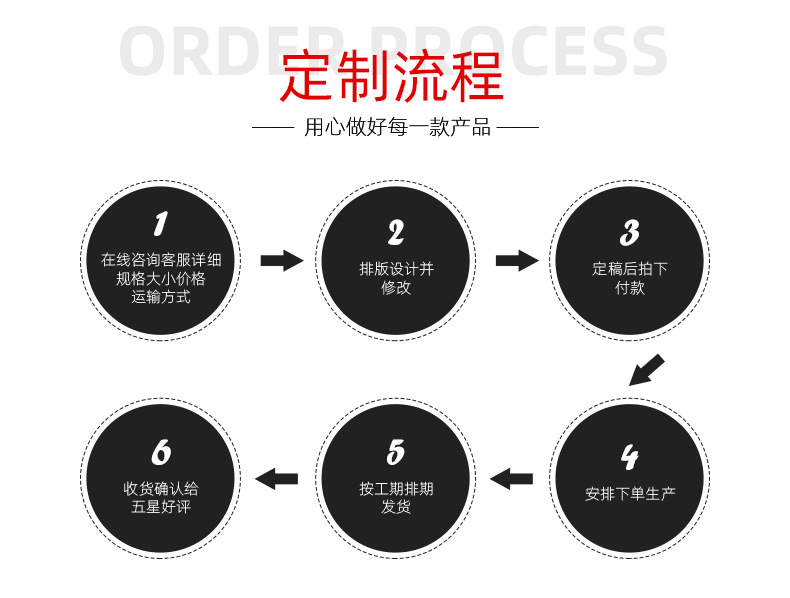 ORDER PROCESS
定制流程
—— 用心做好每一款产品 ——

1
在线咨询客服详细规格大小价格运输方式

2
排版设计并修改

3
定稿后拍下付款

4
安排下单生产

5
按工期排期发货

6
收货确认给五星好评