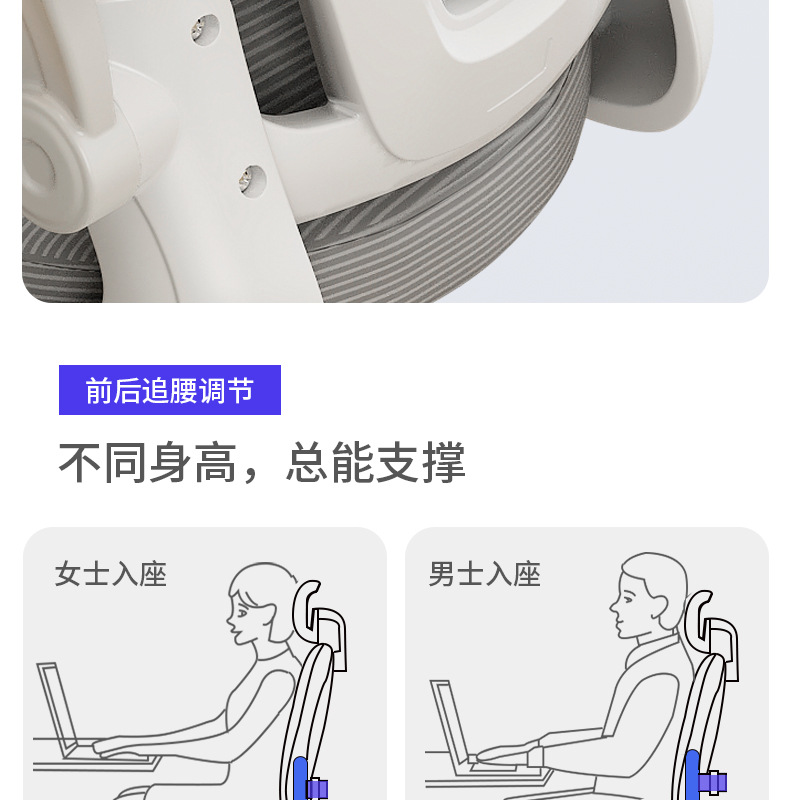 前后追腰调节

不同身高，总能支撑

女士入座

男士入座