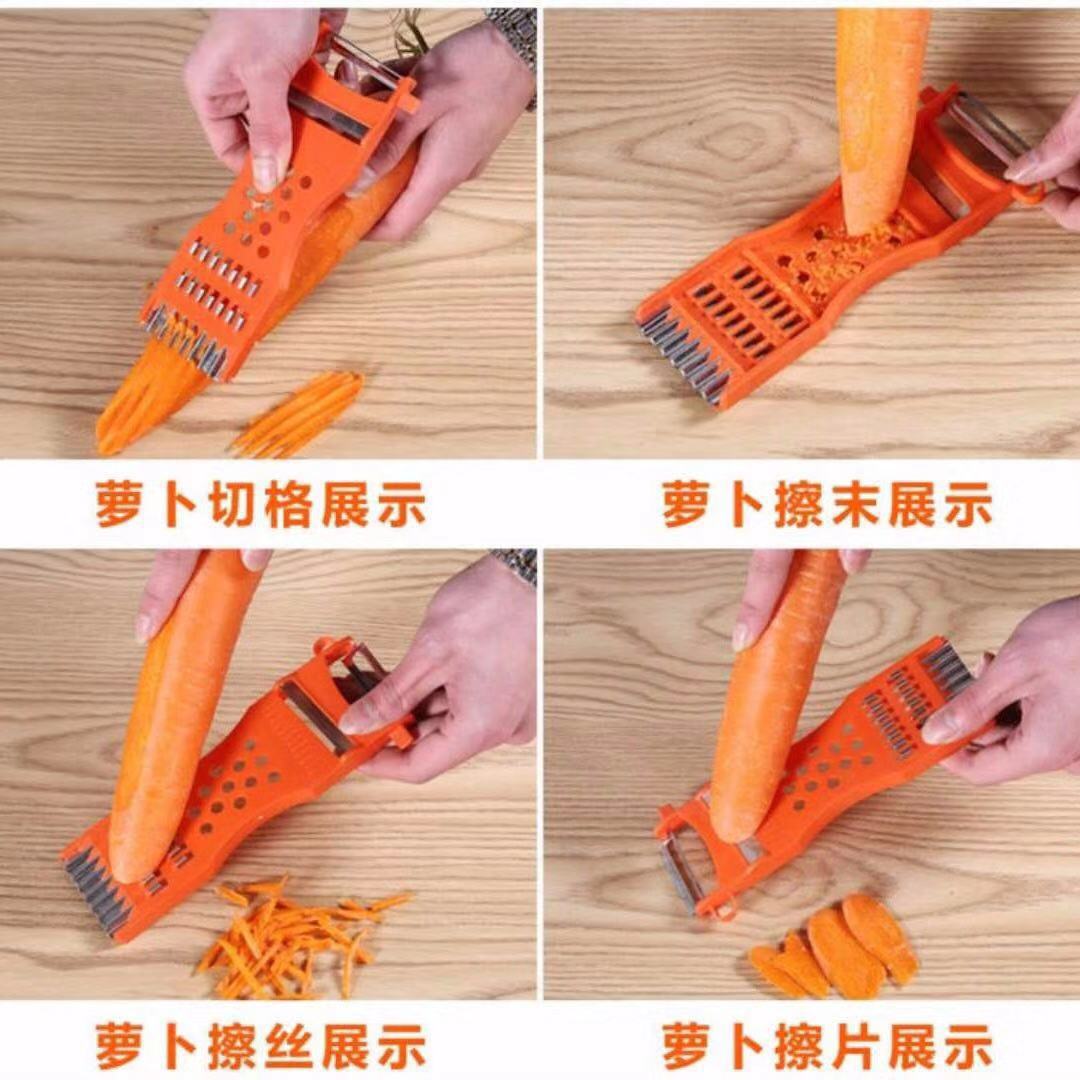 萝卜切格展示

萝卜擦末展示

萝卜擦丝展示

萝卜擦片展示