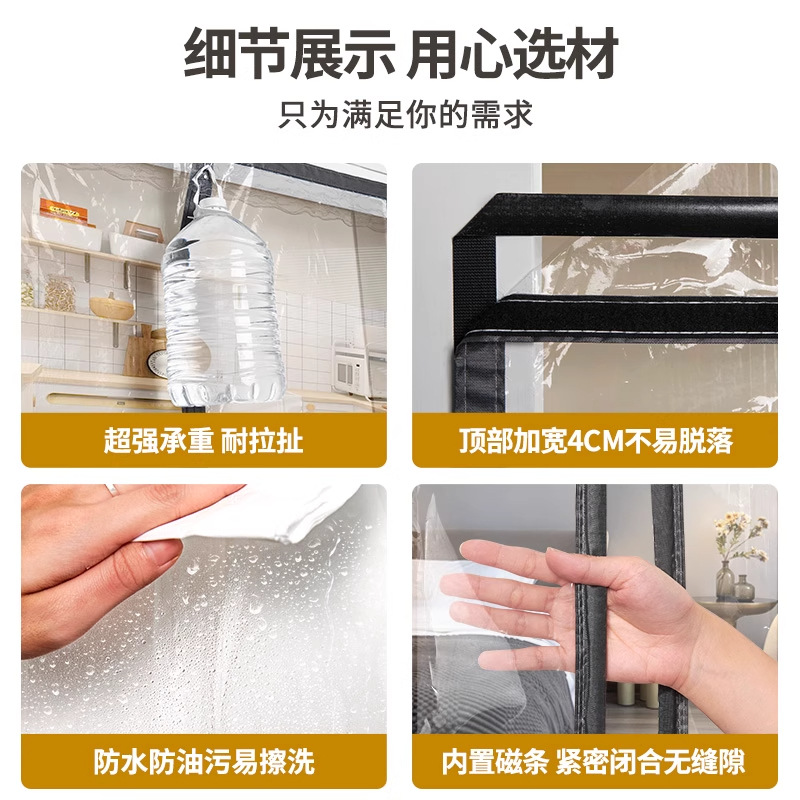 细节展示 用心选材

只为满足你的需求

超强承重 耐拉扯

顶部加宽4CM不易脱落

防水防油污易擦洗

内置磁条 紧密闭合无缝隙