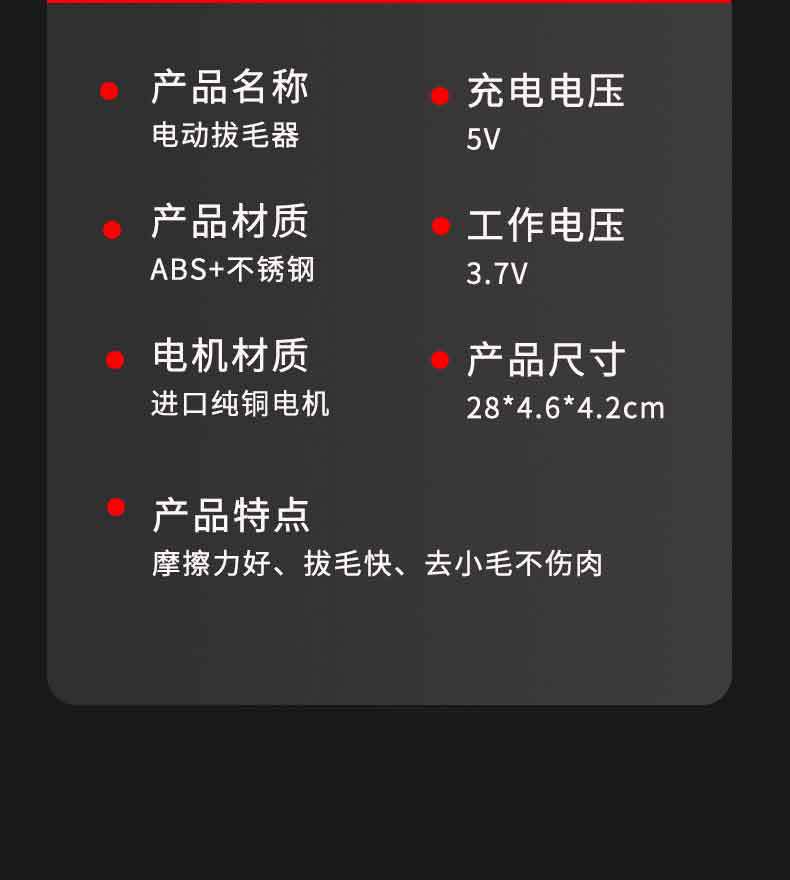 • 产品名称
电动拔毛器

• 产品材质
ABS+不锈钢

• 电机材质
进口纯铜电机

• 充电电压
5V

• 工作电压
3.7V

• 产品尺寸
28*4.6*4.2cm

• 产品特点
摩擦力好、拔毛快、去小毛不伤肉