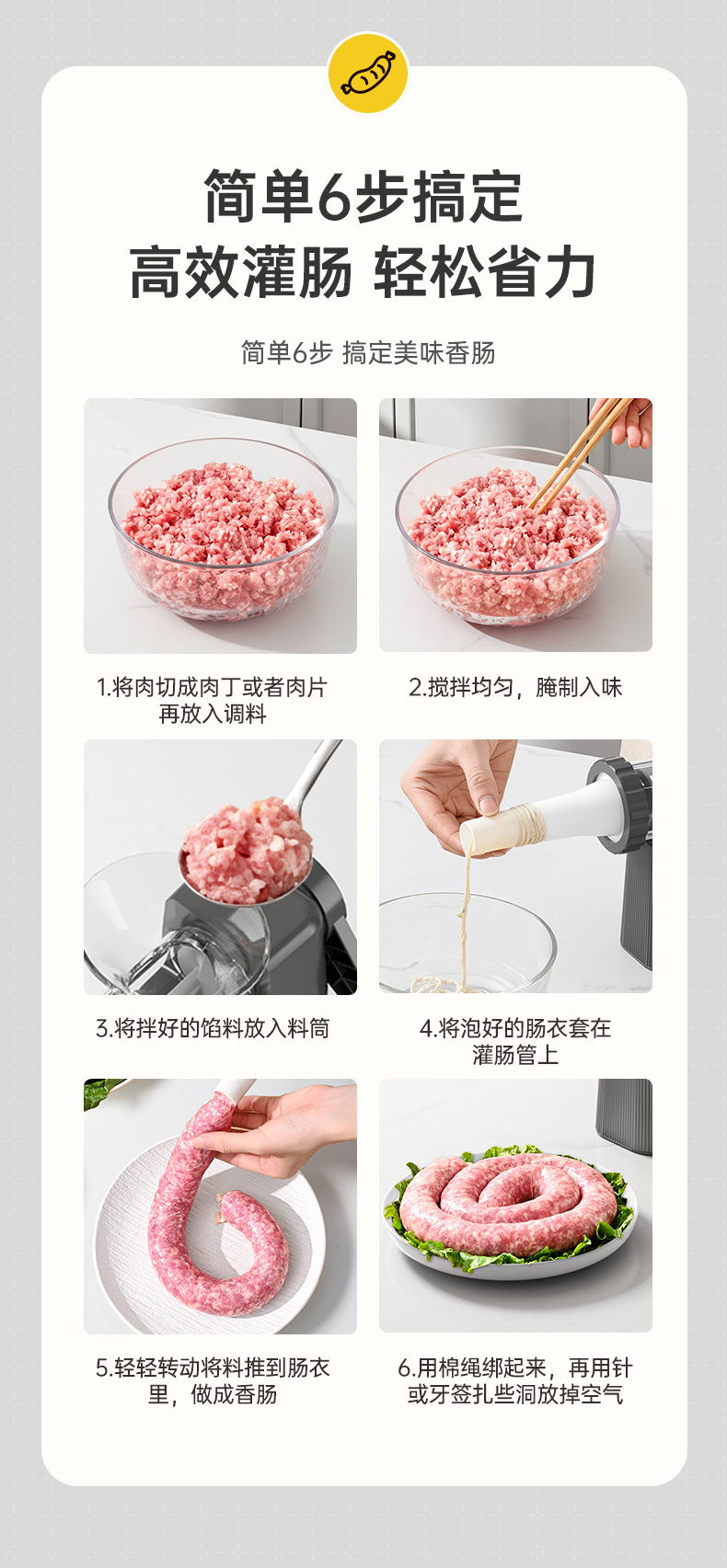 简单6步搞定
高效灌肠 轻松省力

简单6步 搞定美味香肠

1.将肉切成肉丁或者肉片再放入调料

2.搅拌均匀，腌制入味

3.将拌好的馅料放入料筒

4.将泡好的肠衣套在灌肠管上

5.轻轻转动将料推到肠衣里，做成香肠

6.用棉绳绑起来，再用针或牙签扎些洞放掉空气