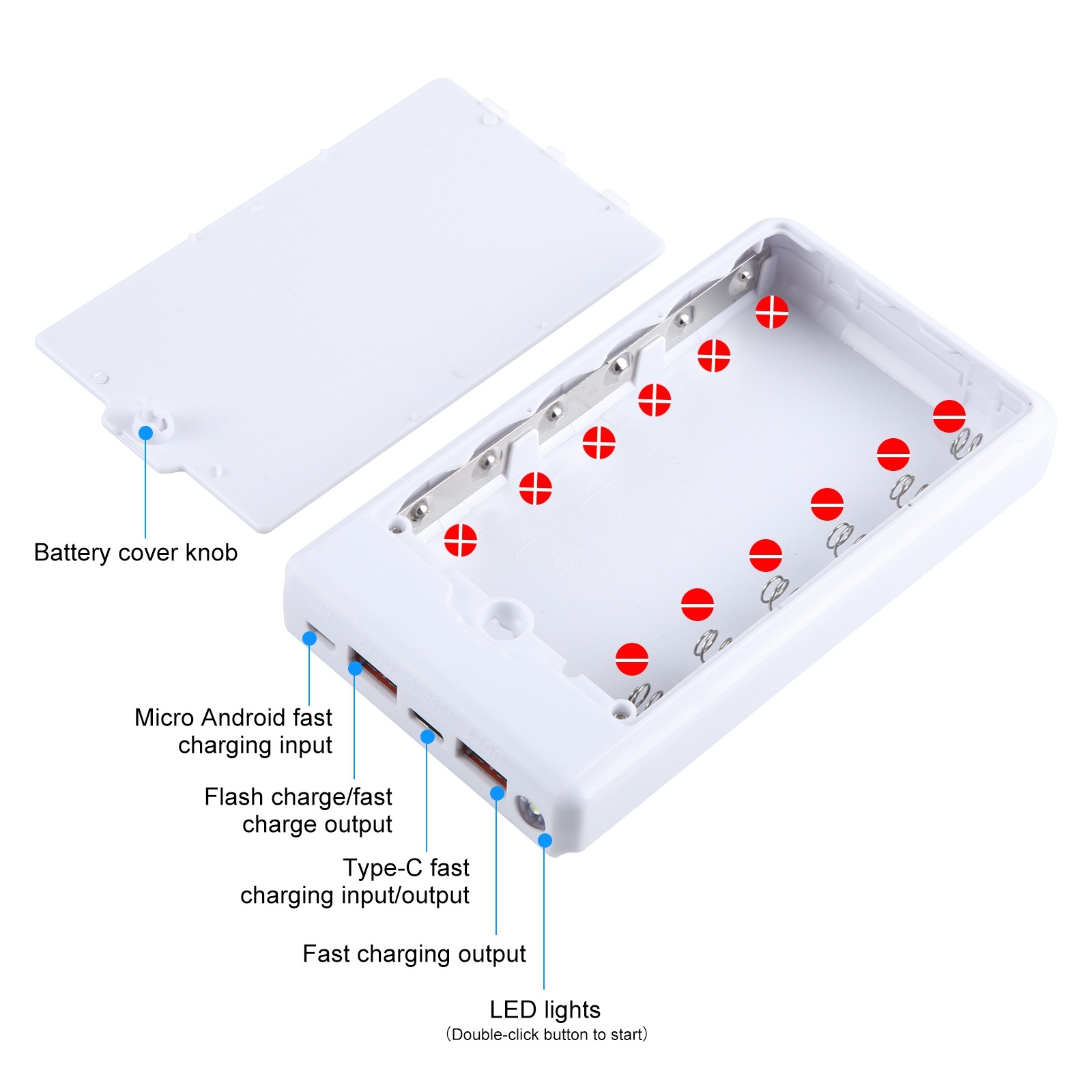 Battery cover knob

Micro Android fast charging input

Flash charge/fast charge output

Type-C fast charging input/output

Fast charging output

LED lights
(Double-click button to start)