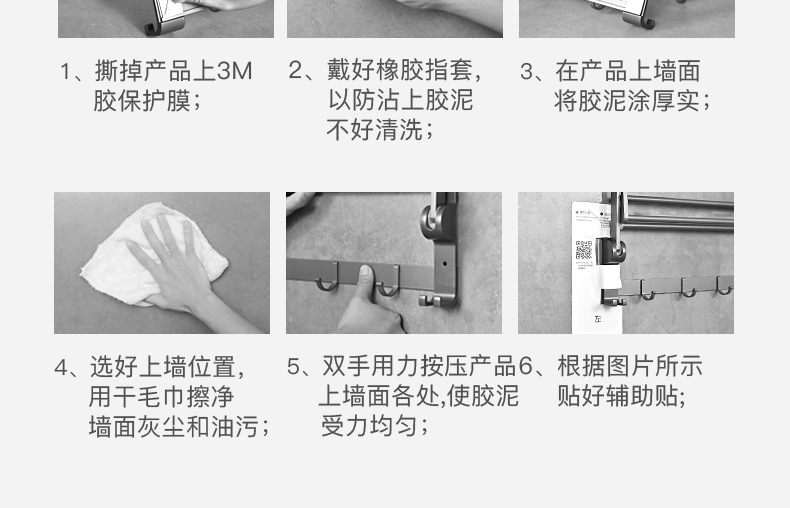 1、撕掉产品上3M胶保护膜；

2、戴好橡胶指套，以防沾上胶泥不好清洗；

3、在产品上墙面将胶泥涂厚实；

左

4、选好上墙位置，用干毛巾擦净墙面灰尘和油污；

5、双手用力按压产品上墙面各处,使胶泥受力均匀；

6、根据图片所示贴好辅助贴；