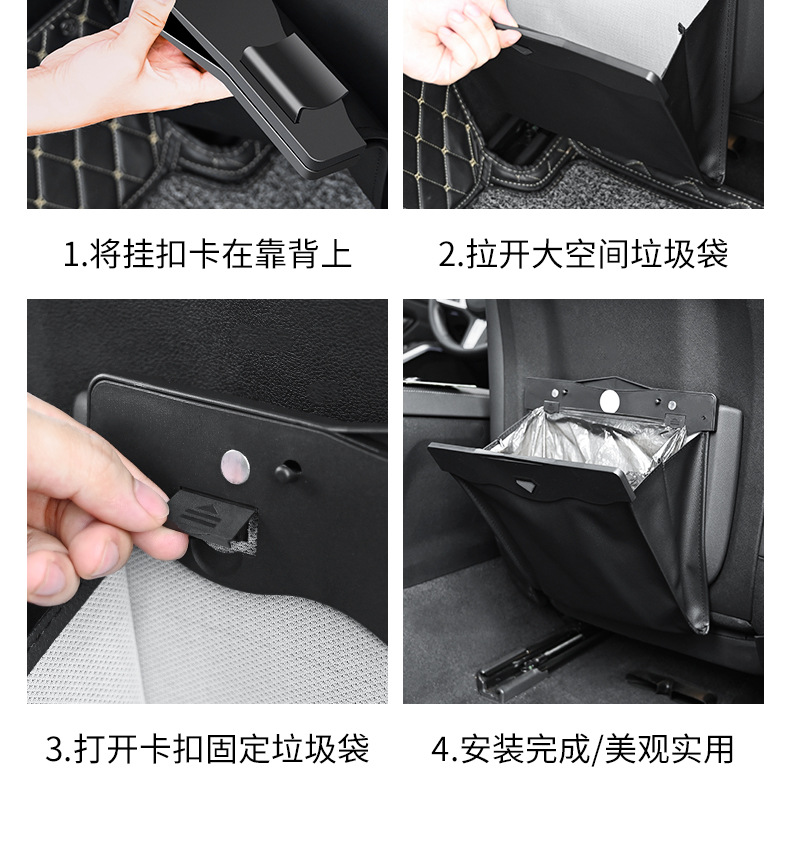 1.将挂扣卡在靠背上

2.拉开大空间垃圾袋

3.打开卡扣固定垃圾袋

4.安装完成/美观实用