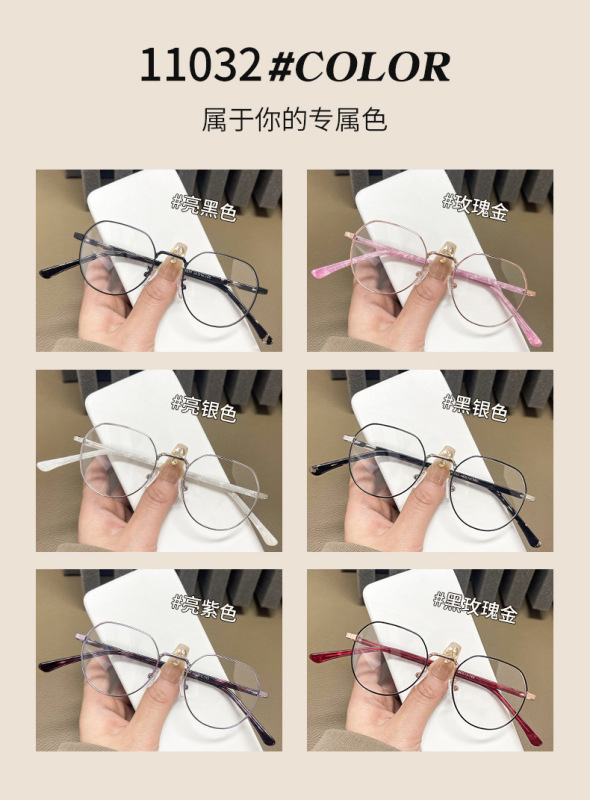 11032 #COLOR

属于你的专属色

#亮黑色

#玫瑰金

#亮银色

#黑银色

#亮紫色

#黑玫瑰金