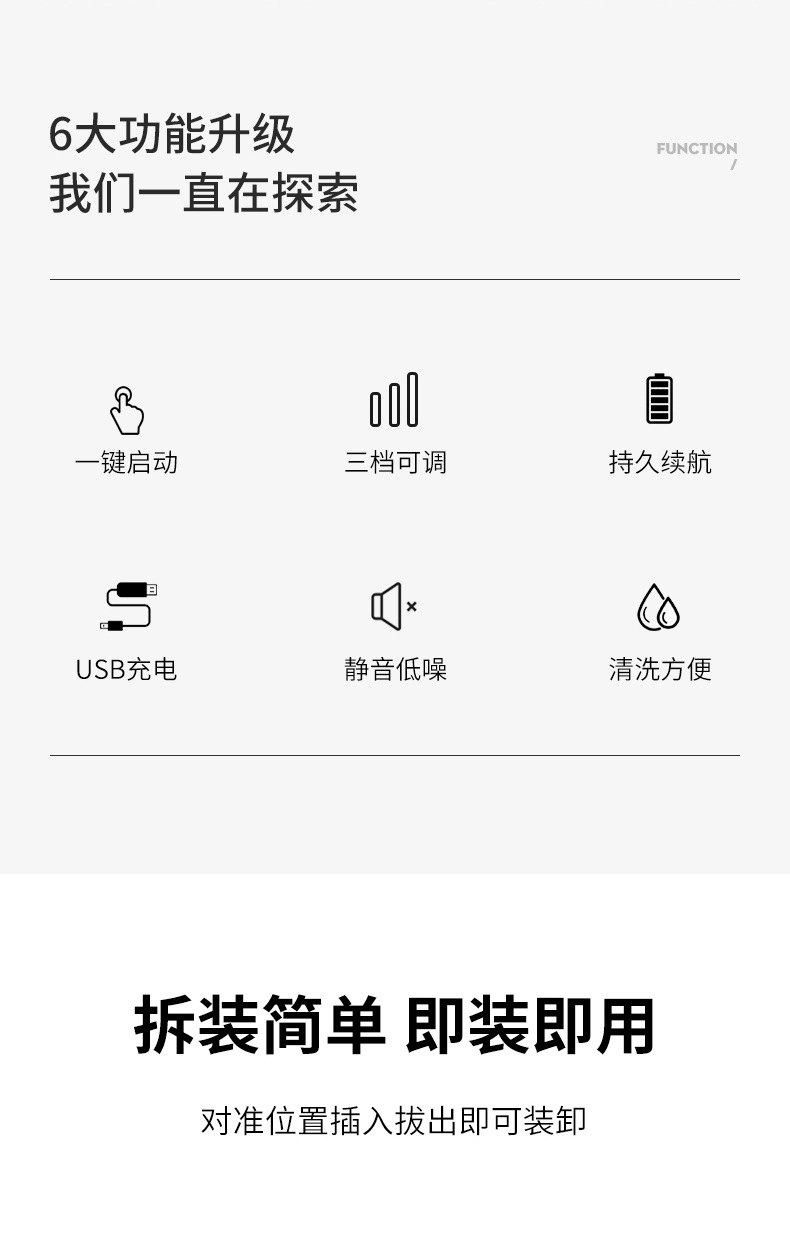 6大功能升级
我们一直在探索

FUNCTION
/

一键启动

三档可调

持久续航

USB充电

静音低噪

清洗方便

拆装简单 即装即用

对准位置插入拔出即可装卸