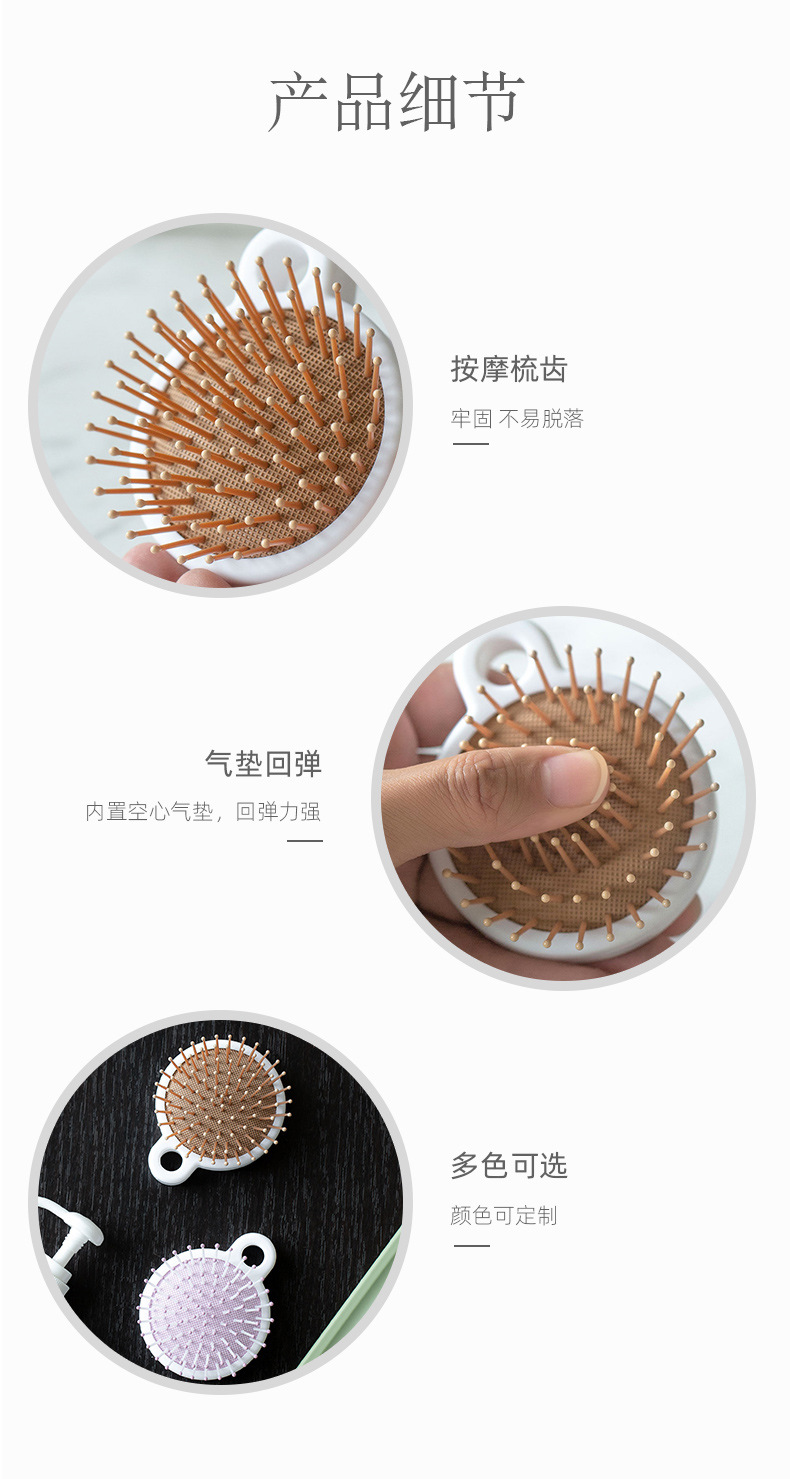 产品细节

按摩梳齿

牢固 不易脱落

气垫回弹

内置空心气垫，回弹力强

多色可选

颜色可定制