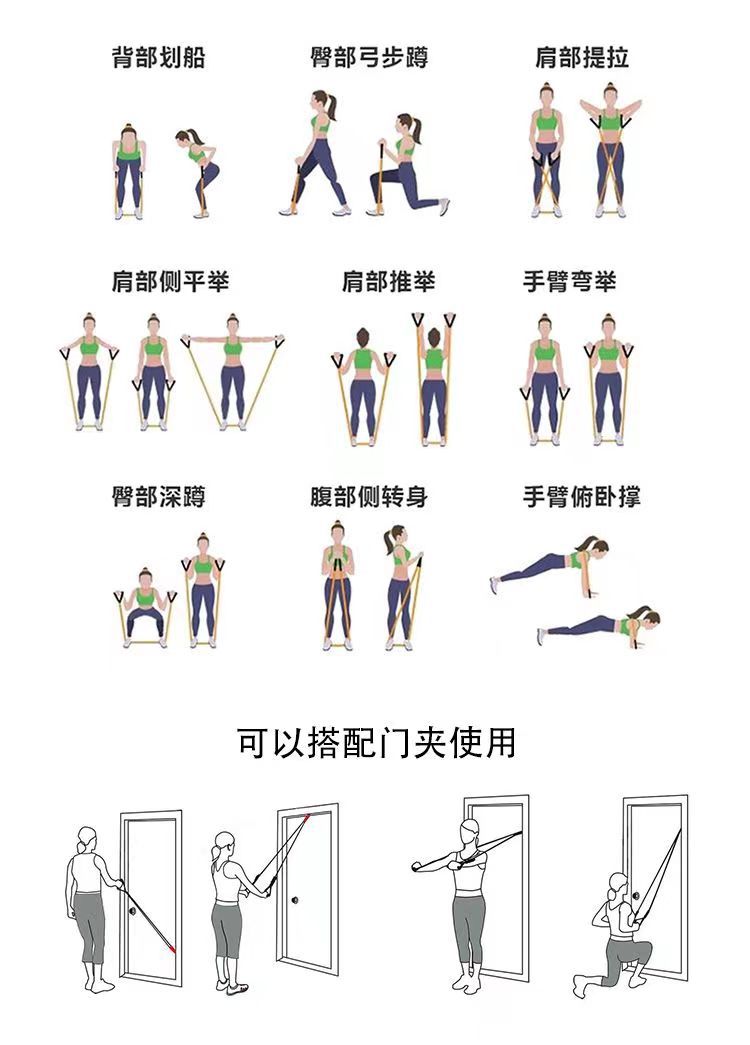 背部划船

臀部弓步蹲

肩部提拉

肩部侧平举

肩部推举

手臂弯举

臀部深蹲

腹部侧转身

手臂俯卧撑

可以搭配门夹使用