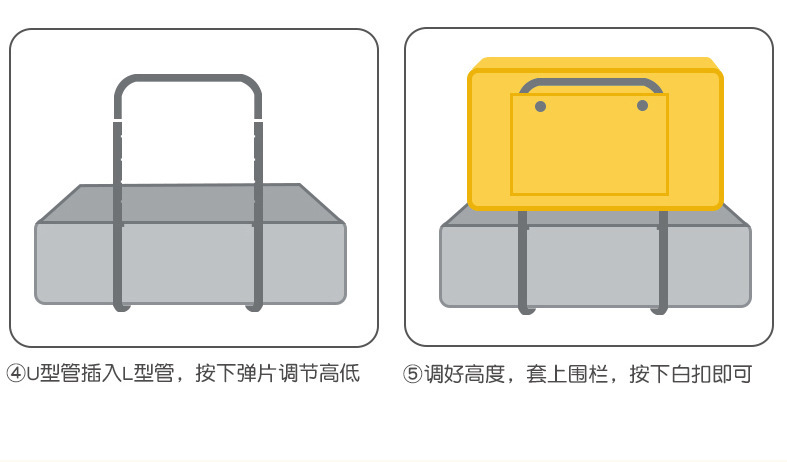 ④U型管插入L型管，按下弹片调节高低

⑤调好高度，套上围栏，按下白扣即可