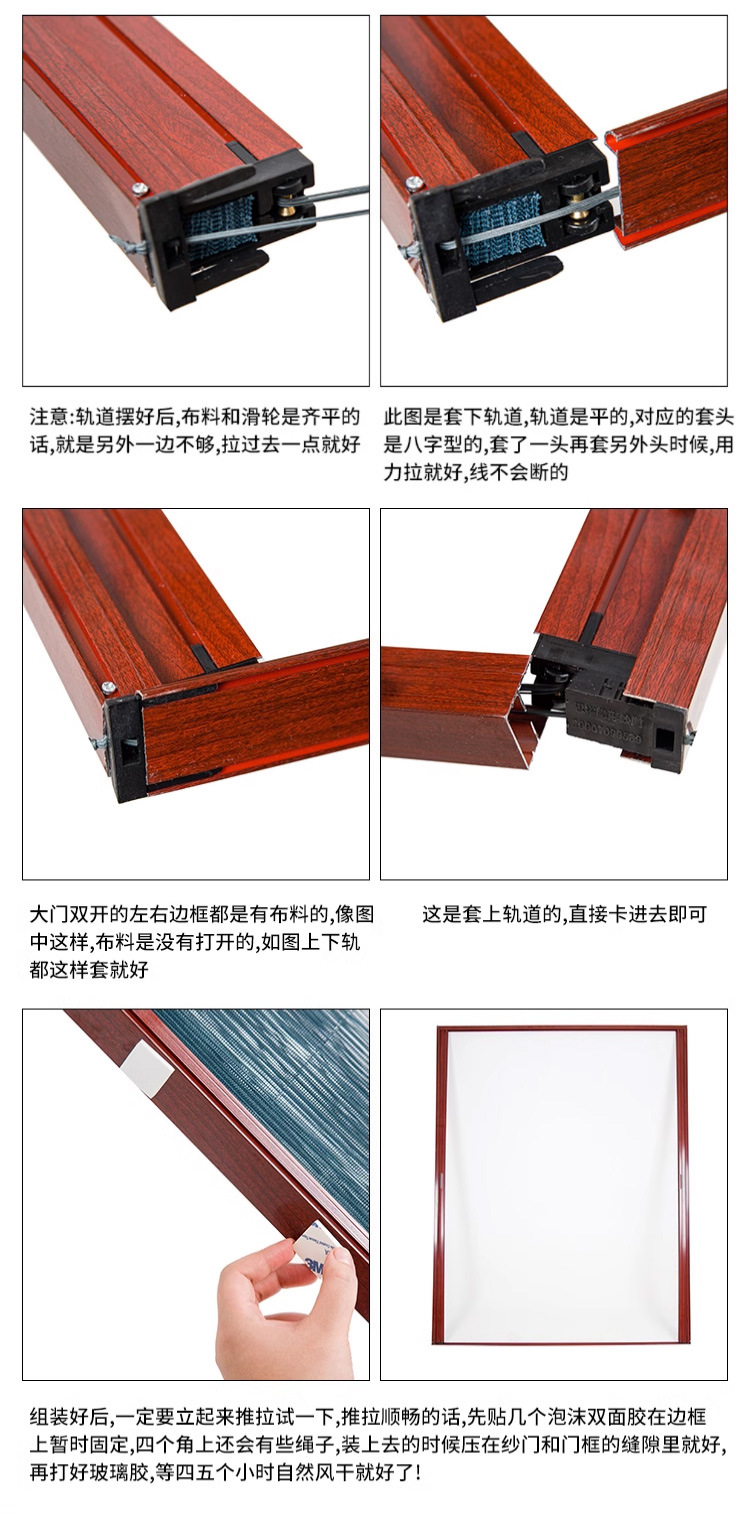 注意:轨道摆好后,布料和滑轮是齐平的话,就是另外一边不够,拉过去一点就好

此图是套下轨道,轨道是平的,对应的套头是八字型的,套了一头再套另外头时候,用力拉就好,线不会断的

大门双开的左右边框都是有布料的,像图中这样,布料是没有打开的,如图上下轨都这样套就好

这是套上轨道的,直接卡进去即可

组装好后,一定要立起来推拉试一下,推拉顺畅的话,先贴几个泡沫双面胶在边框上暂时固定,四个角上还会有些绳子,装上去的时候压在纱门和门框的缝隙里就好,再打好玻璃胶,等四五个小时自然风干就好了!