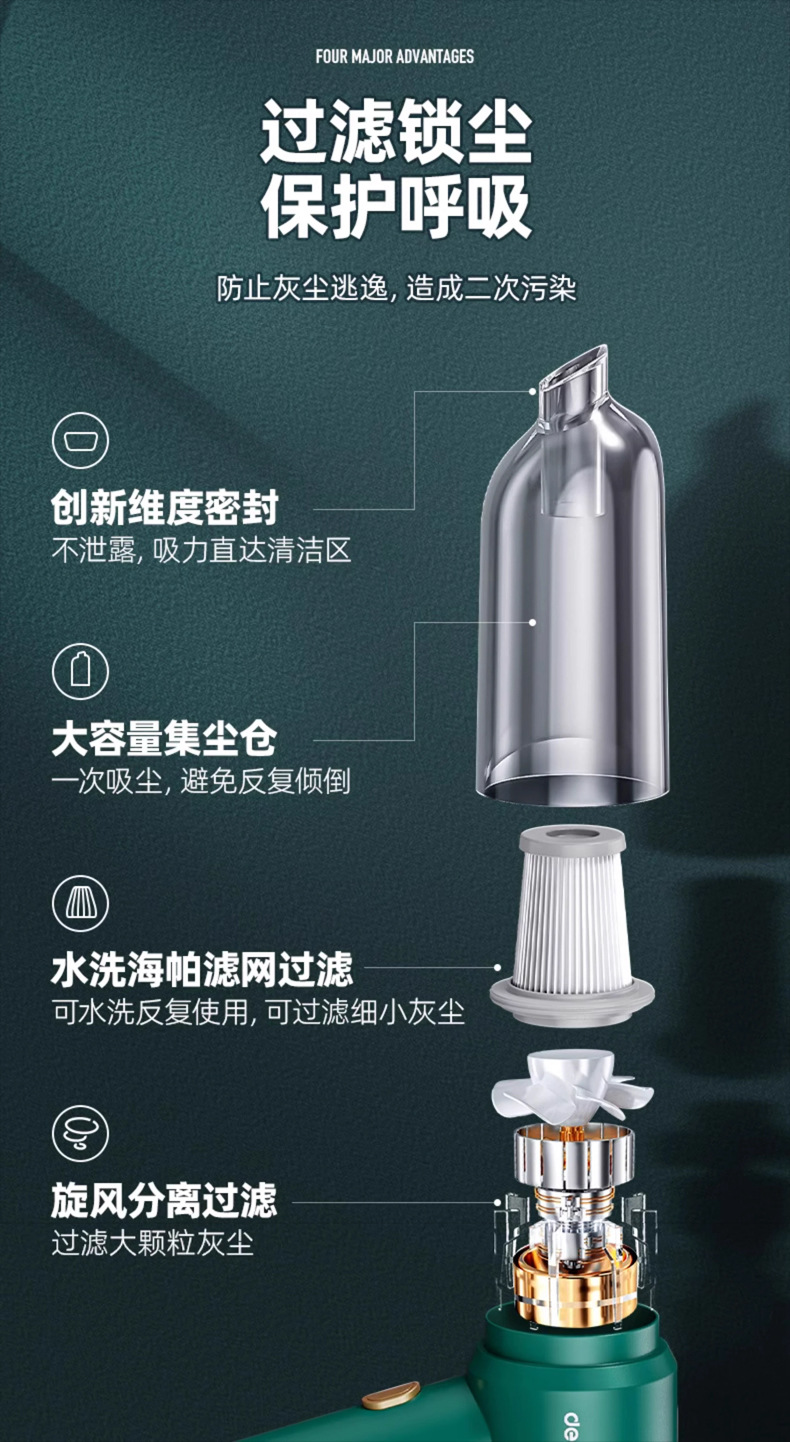 FOUR MAJOR ADVANTAGES

过滤锁尘
保护呼吸

防止灰尘逃逸, 造成二次污染

创新维度密封
不泄露, 吸力直达清洁区

大容量集尘仓
一次吸尘, 避免反复倾倒

水洗海帕滤网过滤
可水洗反复使用, 可过滤细小灰尘

旋风分离过滤
过滤大颗粒灰尘

de