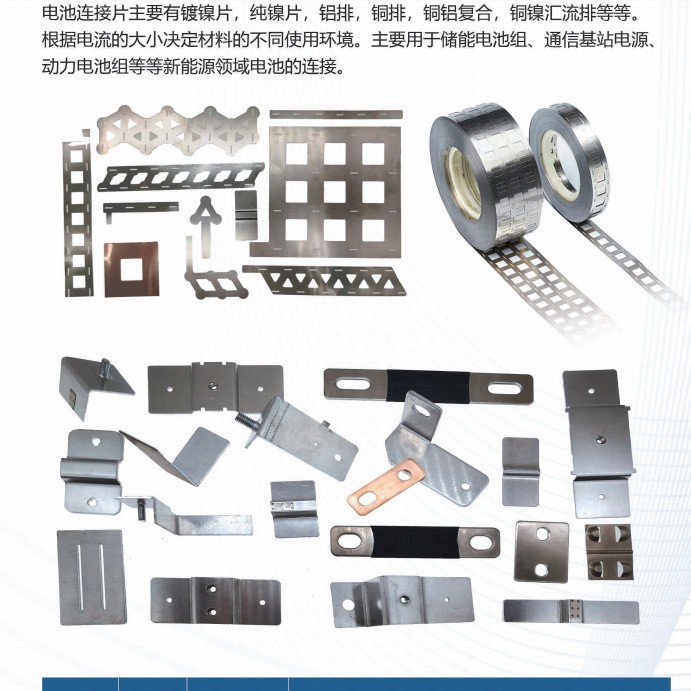 电池连接片主要有镀镍片，纯镍片，铝排，铜排，铜铝复合，铜镍汇流排等等。根据电流的大小决定材料的不同使用环境。主要用于储能电池组、通信基站电源、动力电池组等等新能源领域电池的连接。