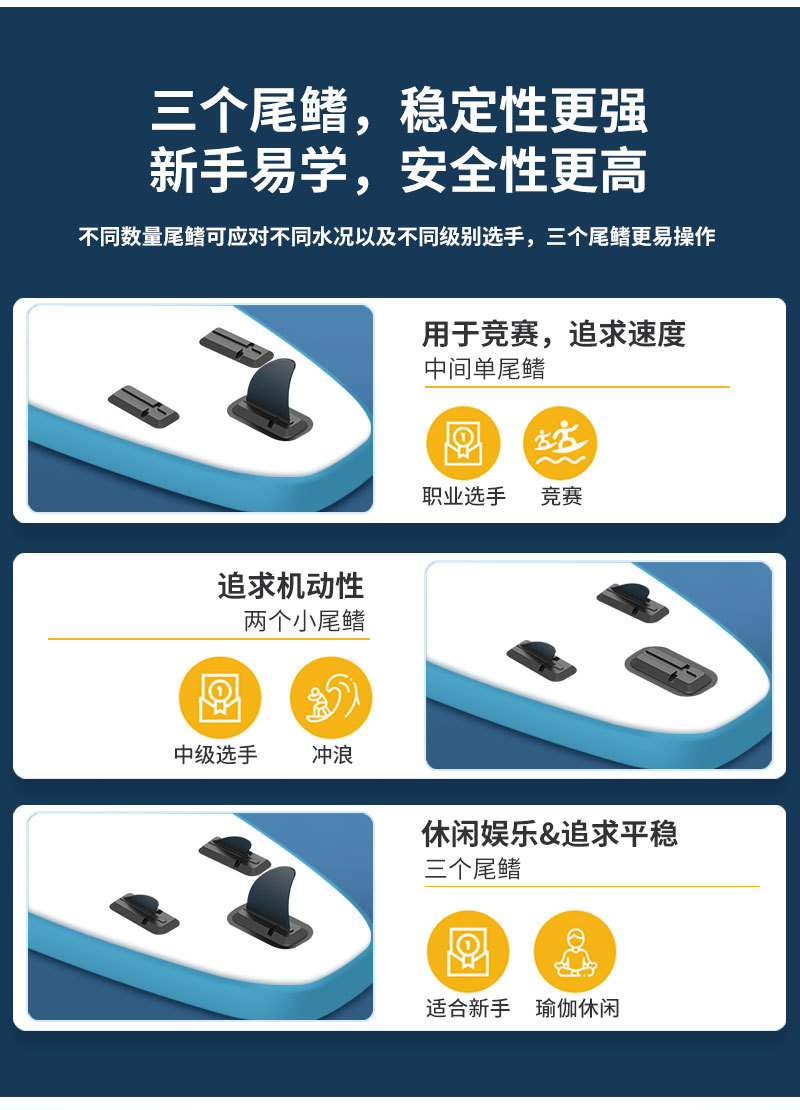 三个尾鳍，稳定性更强
新手易学，安全性更高

不同数量尾鳍可应对不同水况以及不同级别选手，三个尾鳍更易操作

用于竞赛，追求速度
中间单尾鳍

职业选手
竞赛

追求机动性
两个小尾鳍

中级选手
冲浪

休闲娱乐&追求平稳
三个尾鳍

适合新手
瑜伽休闲