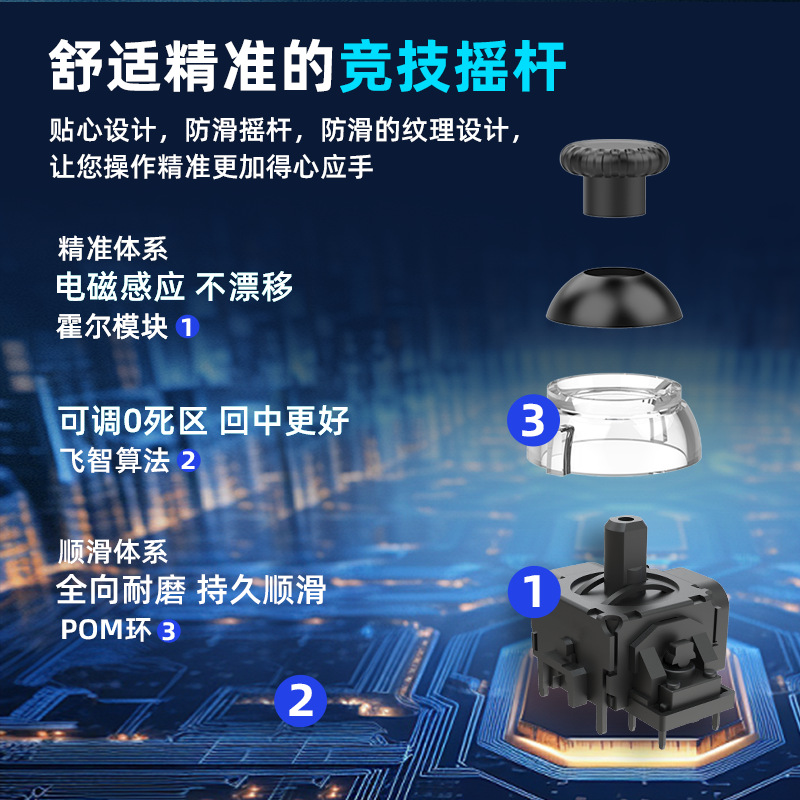 舒适精准的竞技摇杆

贴心设计，防滑摇杆，防滑的纹理设计，让您操作精准更加得心应手

精准体系
电磁感应 不漂移
霍尔模块 1

可调0死区 回中更好
飞智算法 2

顺滑体系
全向耐磨 持久顺滑
POM环 3

3

1

2