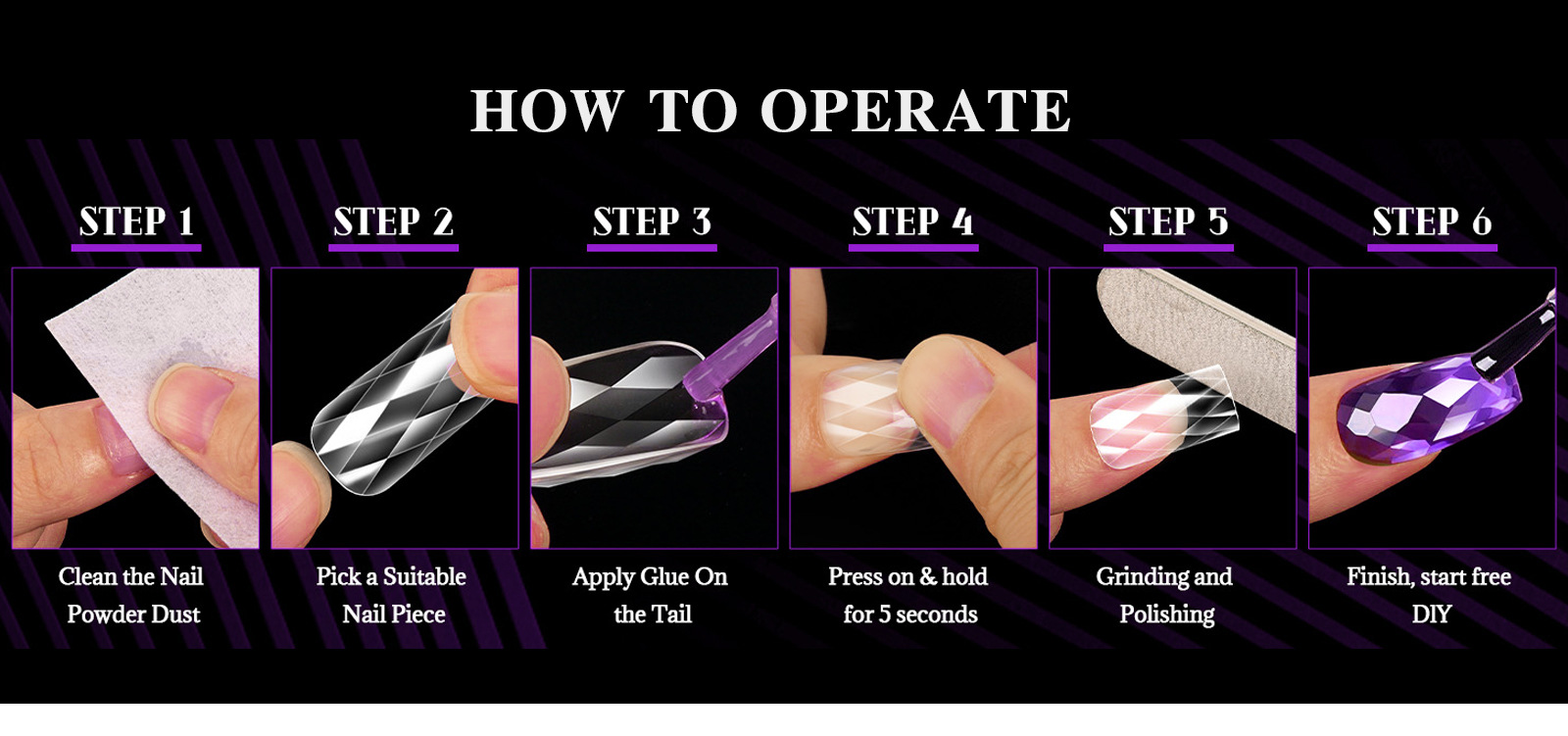 HOW TO OPERATE

STEP 1

Clean the Nail Powder Dust

STEP 2

Pick a Suitable Nail Piece

STEP 3

Apply Glue On the Tail

STEP 4

Press on & hold for 5 seconds

STEP 5

Grinding and Polishing

STEP 6

Finish, start free DIY