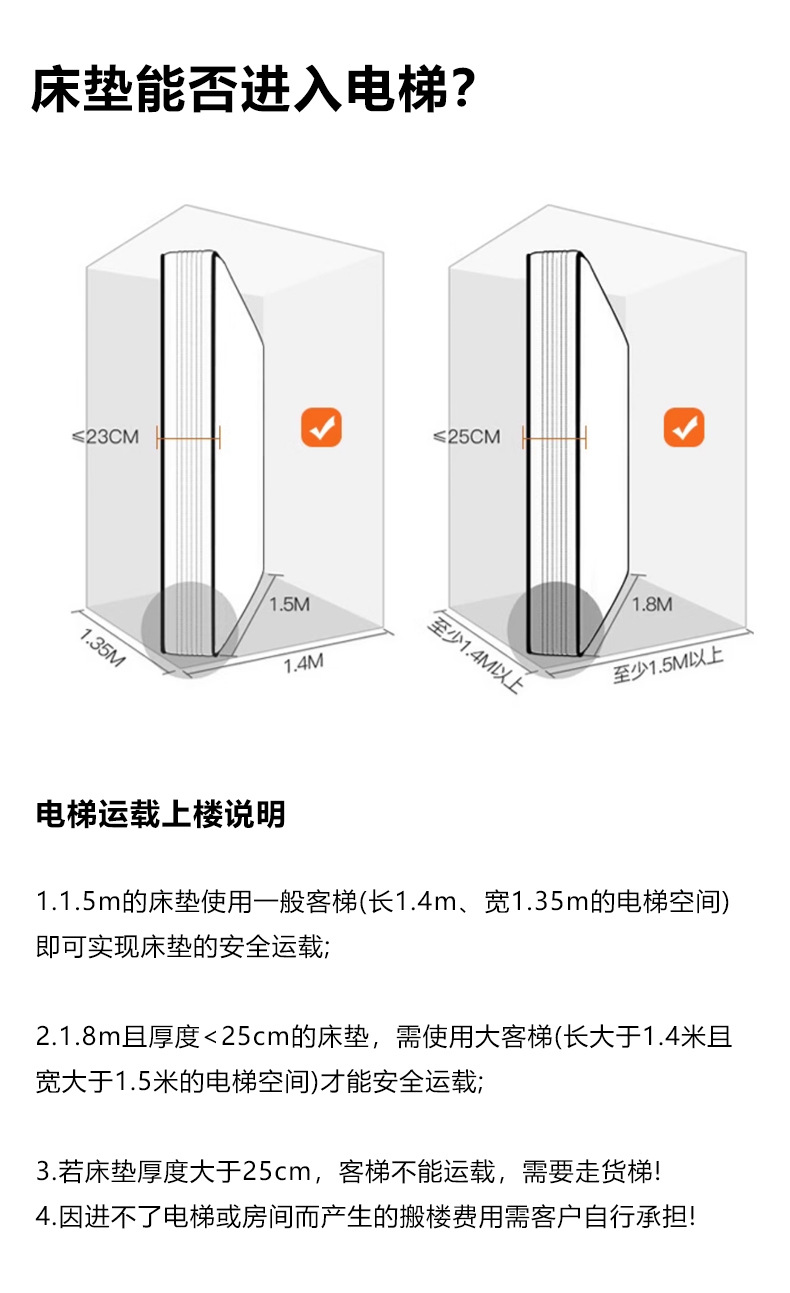 床垫能否进入电梯?

≤23CM

1.5M

1.35M

1.4M

≤25CM

1.8M

至少1.4M以上

至少1.5M以上

电梯运载上楼说明

1.1.5m的床垫使用一般客梯(长1.4m、宽1.35m的电梯空间)即可实现床垫的安全运载;

2.1.8m且厚度<25cm的床垫，需使用大客梯(长大于1.4米且宽大于1.5米的电梯空间)才能安全运载;

3.若床垫厚度大于25cm，客梯不能运载，需要走货梯!
4.因进不了电梯或房间而产生的搬楼费用需客户自行承担!