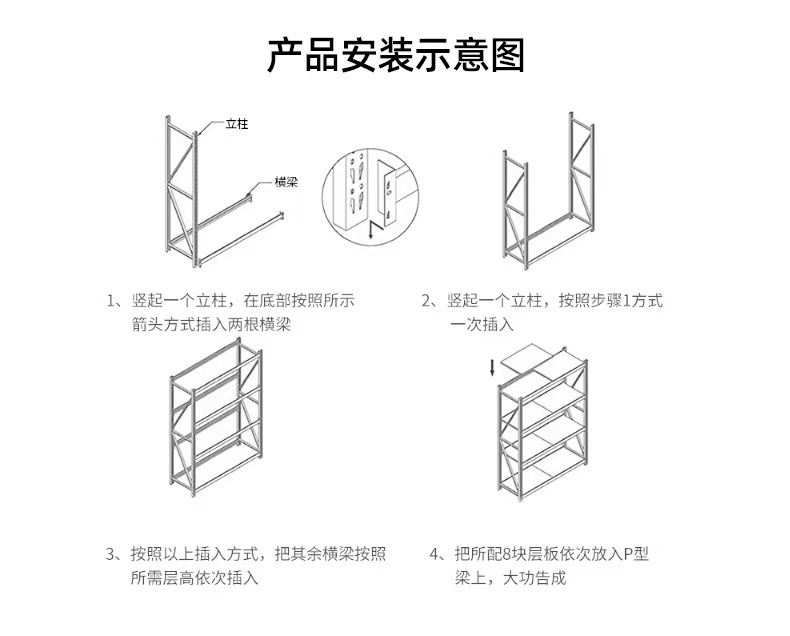 产品安装示意图

立柱

横梁

1、竖起一个立柱，在底部按照所示箭头方式插入两根横梁

2、竖起一个立柱，按照步骤1方式一次插入

3、按照以上插入方式，把其余横梁按照所需层高依次插入

4、把所配8块层板依次放入P型梁上，大功告成