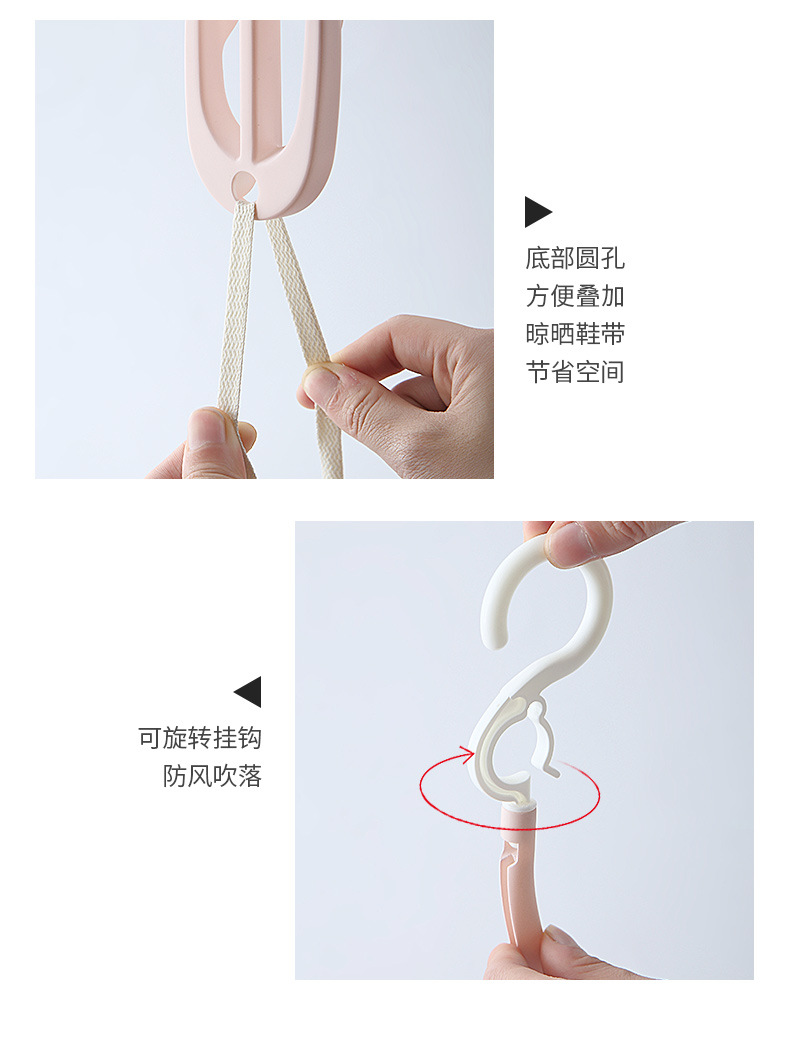 底部圆孔
方便叠加
晾晒鞋带
节省空间

可旋转挂钩
防风吹落