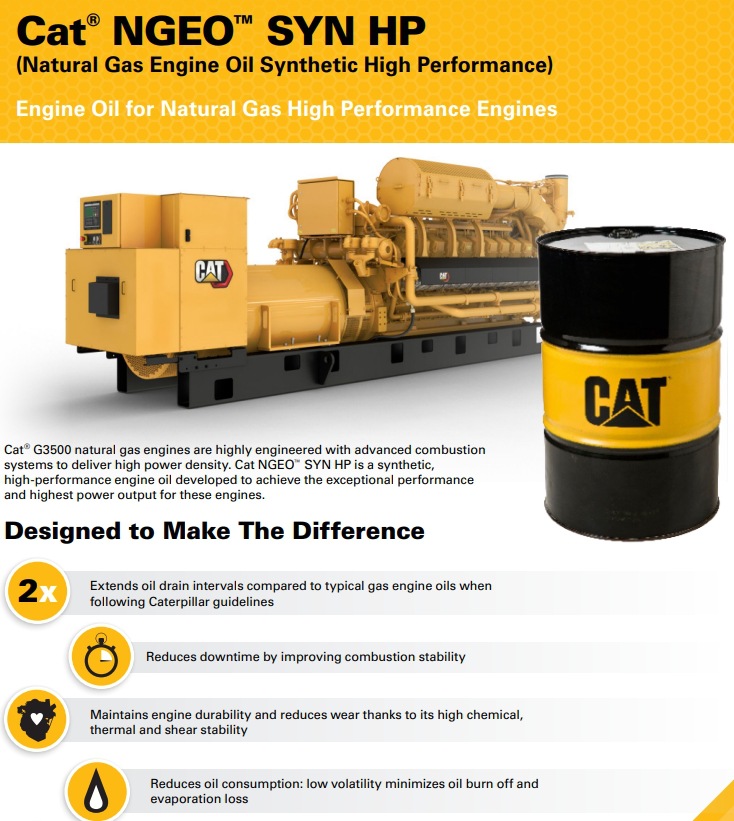 Cat® NGEO™ SYN HP
(Natural Gas Engine Oil Synthetic High Performance)

Engine Oil for Natural Gas High Performance Engines

CAT

CAT

CAT

Cat® G3500 natural gas engines are highly engineered with advanced combustion systems to deliver high power density. Cat NGEO™ SYN HP is a synthetic, high-performance engine oil developed to achieve the exceptional performance and highest power output for these engines.

Designed to Make The Difference

2x

Extends oil drain intervals compared to typical gas engine oils when following Caterpillar guidelines

Reduces downtime by improving combustion stability

Maintains engine durability and reduces wear thanks to its high chemical, thermal and shear stability

Reduces oil consumption: low volatility minimizes oil burn off and evaporation loss