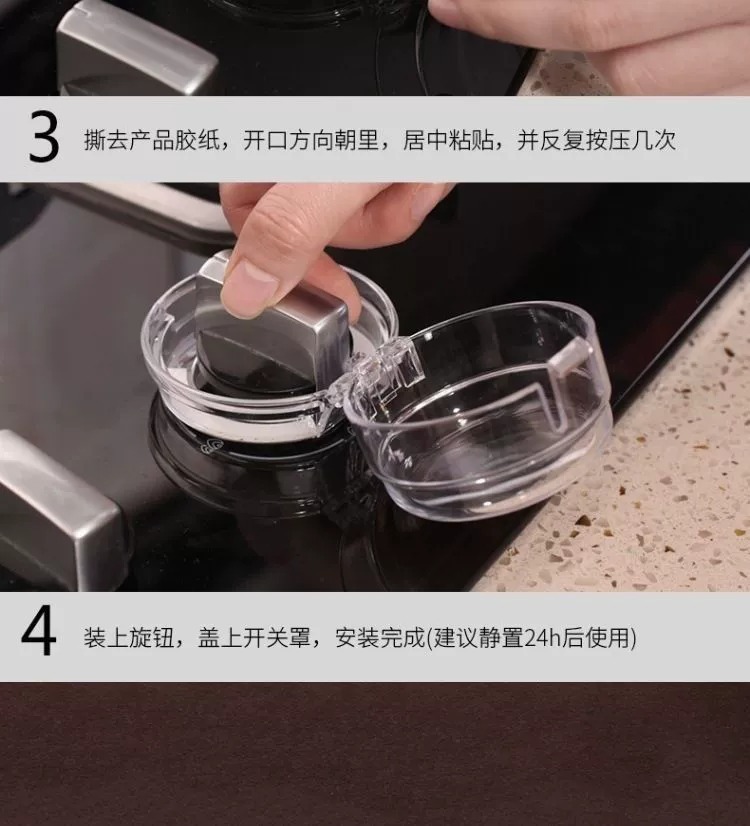 3 撕去产品胶纸，开口方向朝里，居中粘贴，并反复按压几次

4 装上旋钮，盖上开关罩，安装完成(建议静置24h后使用)