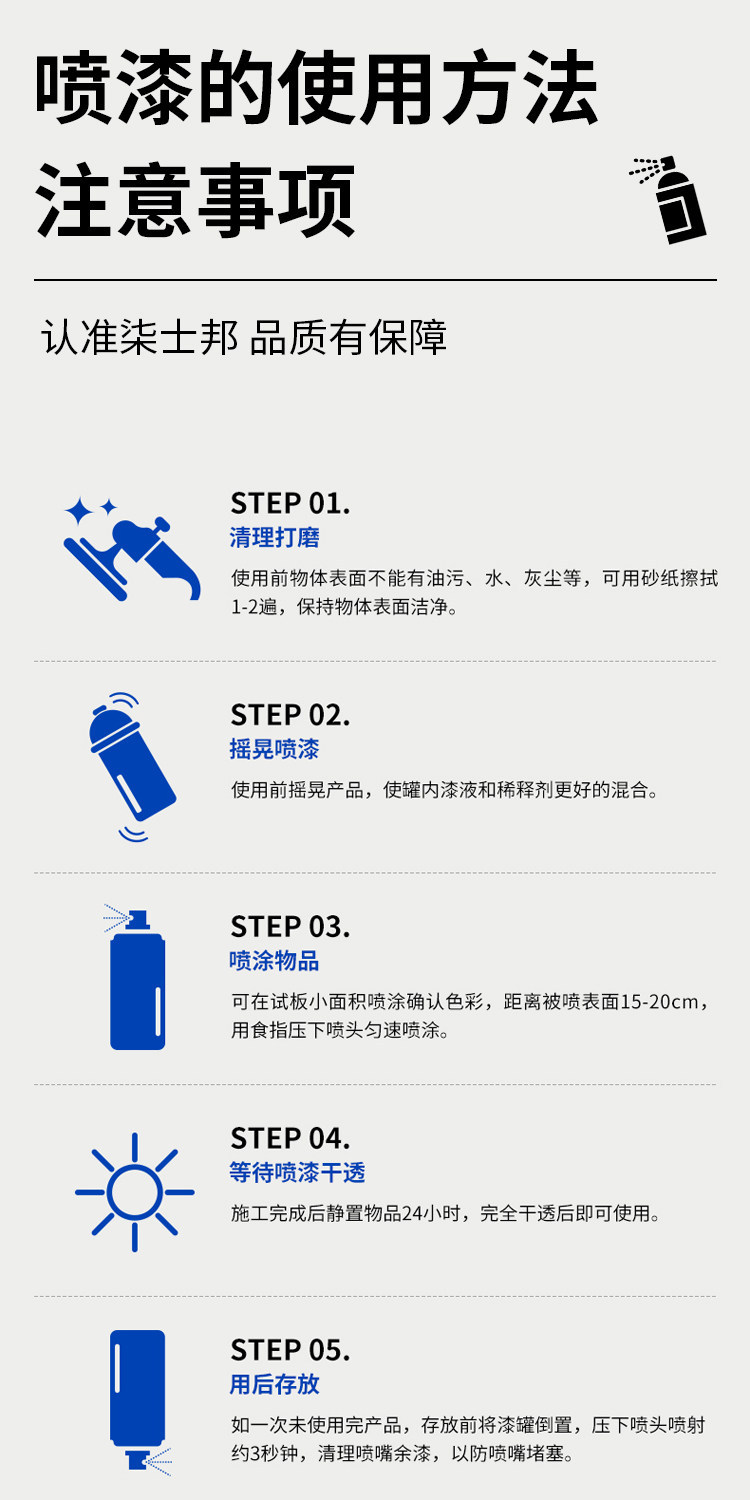 喷漆的使用方法
注意事项

认准柒士邦 品质有保障

STEP 01.
清理打磨
使用前物体表面不能有油污、水、灰尘等，可用砂纸擦拭1-2遍，保持物体表面洁净。

STEP 02.
摇晃喷漆
使用前摇晃产品，使罐内漆液和稀释剂更好的混合。

STEP 03.
喷涂物品
可在试板小面积喷涂确认色彩，距离被喷表面15-20cm，用食指压下喷头匀速喷涂。

STEP 04.
等待喷漆干透
施工完成后静置物品24小时，完全干透后即可使用。

STEP 05.
用后存放
如一次未使用完产品，存放前将漆罐倒置，压下喷头喷射约3秒钟，清理喷嘴余漆，以防喷嘴堵塞。