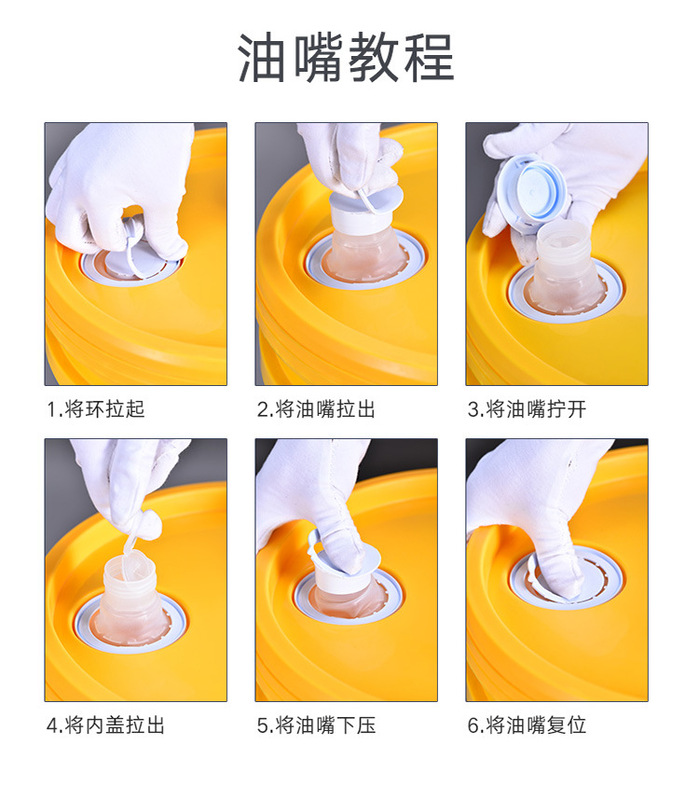 油嘴教程

1.将环拉起

2.将油嘴拉出

3.将油嘴拧开

4.将内盖拉出

5.将油嘴下压

6.将油嘴复位