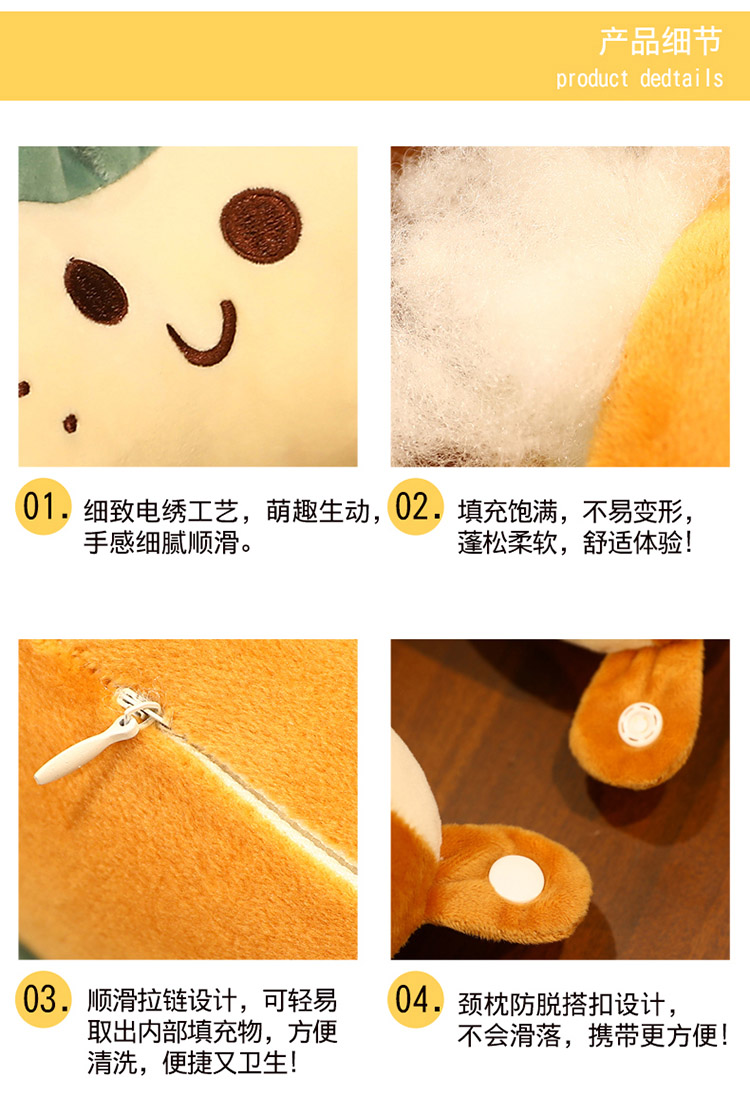 产品细节
product dedtails

01. 细致电绣工艺，萌趣生动，手感细腻顺滑。

02. 填充饱满，不易变形，蓬松柔软，舒适体验！

03. 顺滑拉链设计，可轻易取出内部填充物，方便清洗，便捷又卫生！

04. 颈枕防脱搭扣设计，不会滑落，携带更方便！