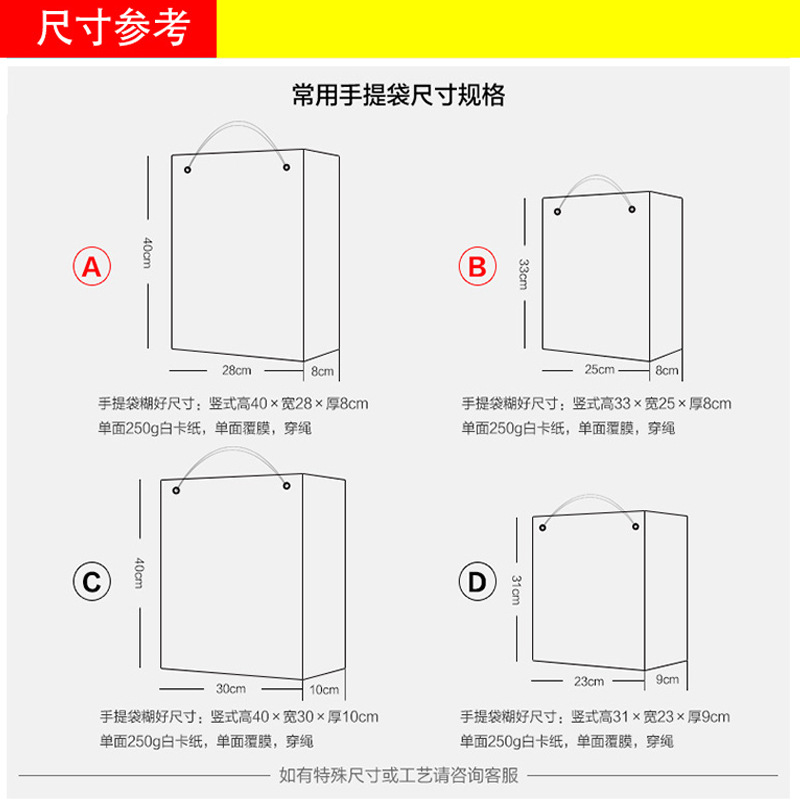 尺寸参考

常用手提袋尺寸规格

A

40cm

28cm

8cm

手提袋糊好尺寸：竖式高40×宽28×厚8cm
单面250g白卡纸，单面覆膜，穿绳

B

33cm

25cm

8cm

手提袋糊好尺寸：竖式高33×宽25×厚8cm
单面250g白卡纸，单面覆膜，穿绳

C

40cm

30cm

10cm

手提袋糊好尺寸：竖式高40×宽30×厚10cm
单面250g白卡纸，单面覆膜，穿绳

D

31cm

23cm

9cm

手提袋糊好尺寸：竖式高31×宽23×厚9cm
单面250g白卡纸，单面覆膜，穿绳

如有特殊尺寸或工艺请咨询客服