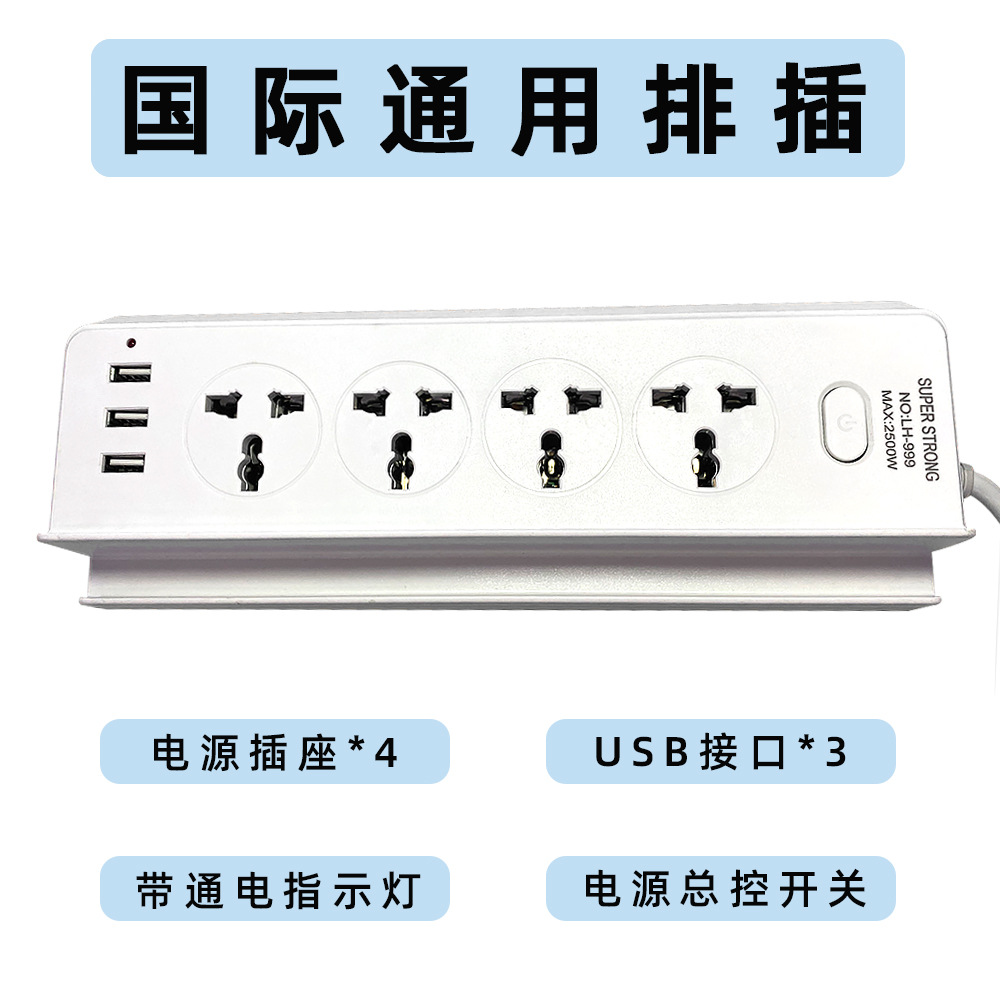 国际通用排插

SUPER STRONG
NO:LH-999
MAX:2500W

电源插座*4

USB接口*3

带通电指示灯

电源总控开关