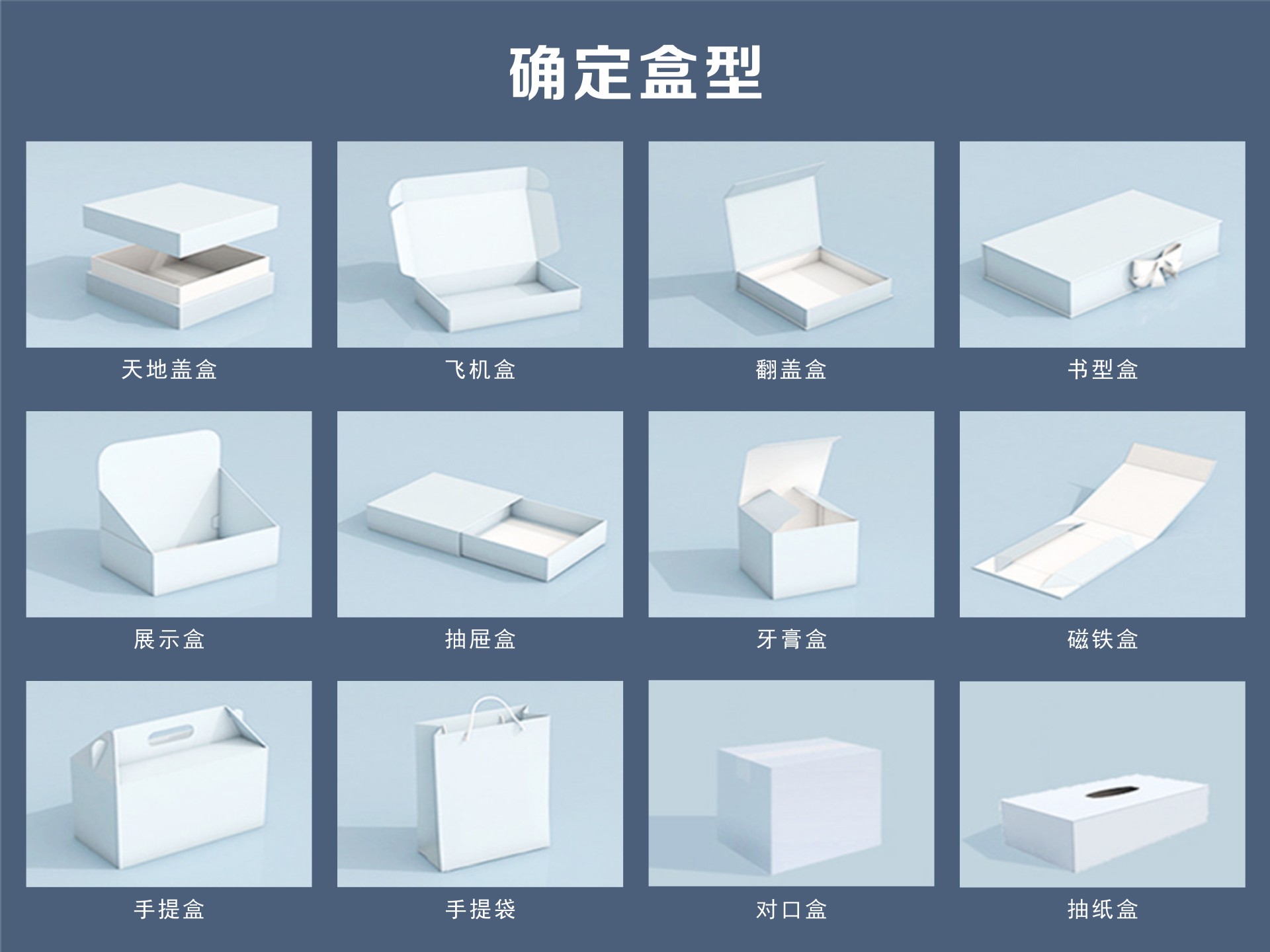 确定盒型

天地盖盒

飞机盒

翻盖盒

书型盒

展示盒

抽屉盒

牙膏盒

磁铁盒

手提盒

手提袋

对口盒

抽纸盒