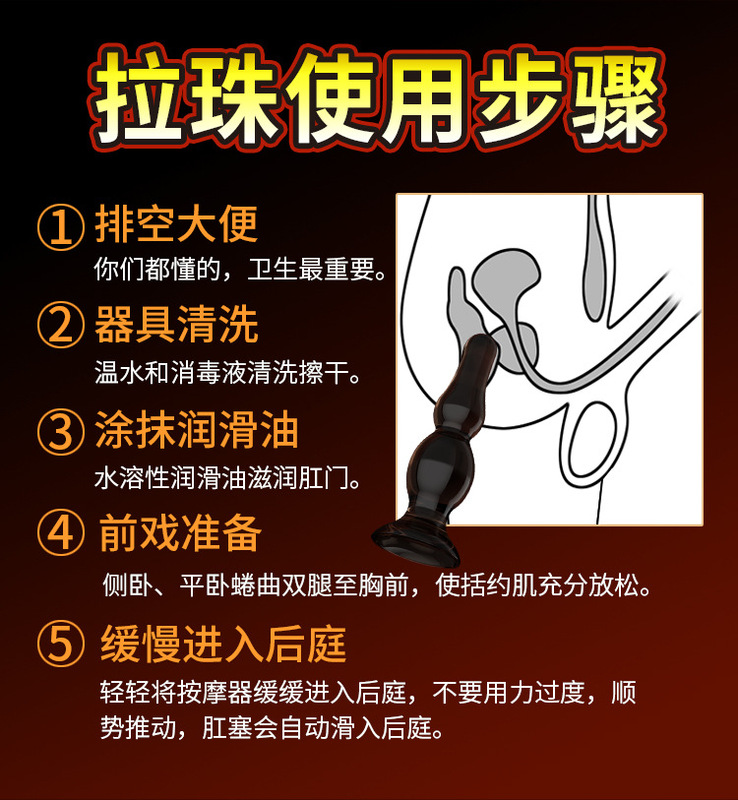 拉珠使用步骤

① 排空大便
你们都懂的，卫生最重要。

② 器具清洗
温水和消毒液清洗擦干。

③ 涂抹润滑油
水溶性润滑油滋润肛门。

④ 前戏准备
侧卧、平卧蜷曲双腿至胸前，使括约肌充分放松。

⑤ 缓慢进入后庭
轻轻将按摩器缓缓进入后庭，不要用力过度，顺势推动，肛塞会自动滑入后庭。