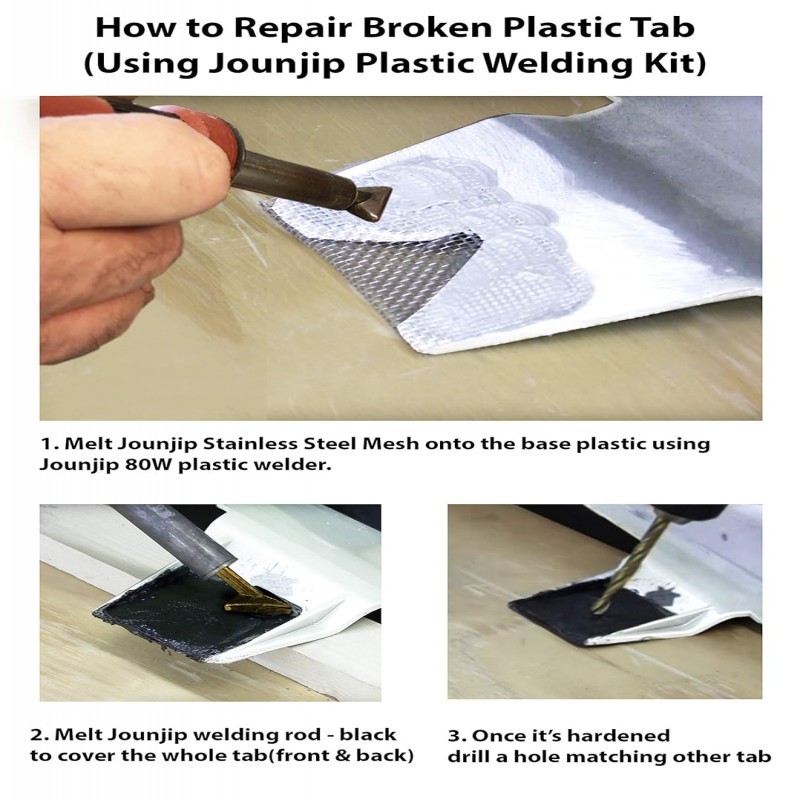 How to Repair Broken Plastic Tab
(Using Jounjip Plastic Welding Kit)

1. Melt Jounjip Stainless Steel Mesh onto the base plastic using Jounjip 80W plastic welder.

2. Melt Jounjip welding rod - black to cover the whole tab(front & back)

3. Once it's hardened drill a hole matching other tab