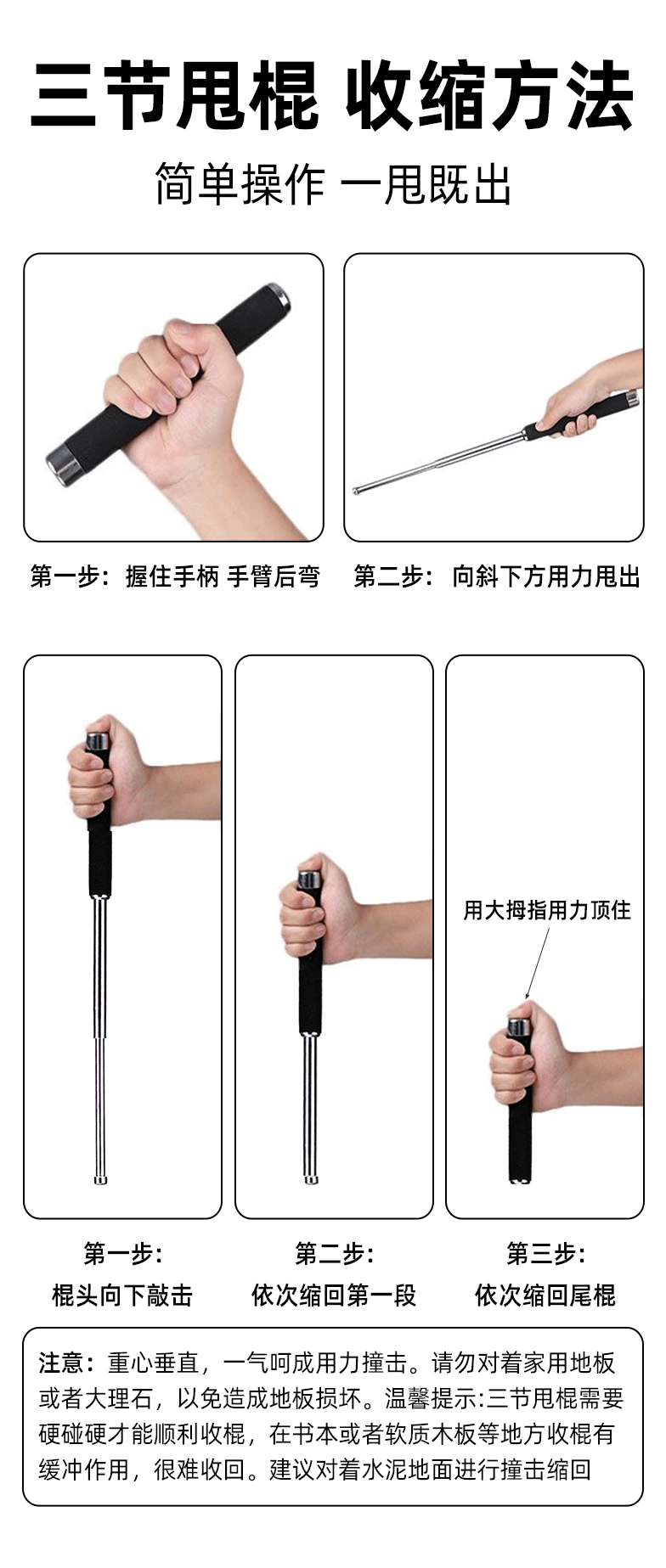 三节甩棍 收缩方法

简单操作 一甩既出

第一步：握住手柄 手臂后弯

第二步：向斜下方用力甩出

用大拇指用力顶住

第一步：
棍头向下敲击

第二步：
依次缩回第一段

第三步：
依次缩回尾棍

注意：重心垂直，一气呵成用力撞击。请勿对着家用地板或者大理石，以免造成地板损坏。温馨提示:三节甩棍需要硬碰硬才能顺利收棍，在书本或者软质木板等地方收棍有缓冲作用，很难收回。建议对着水泥地面进行撞击缩回