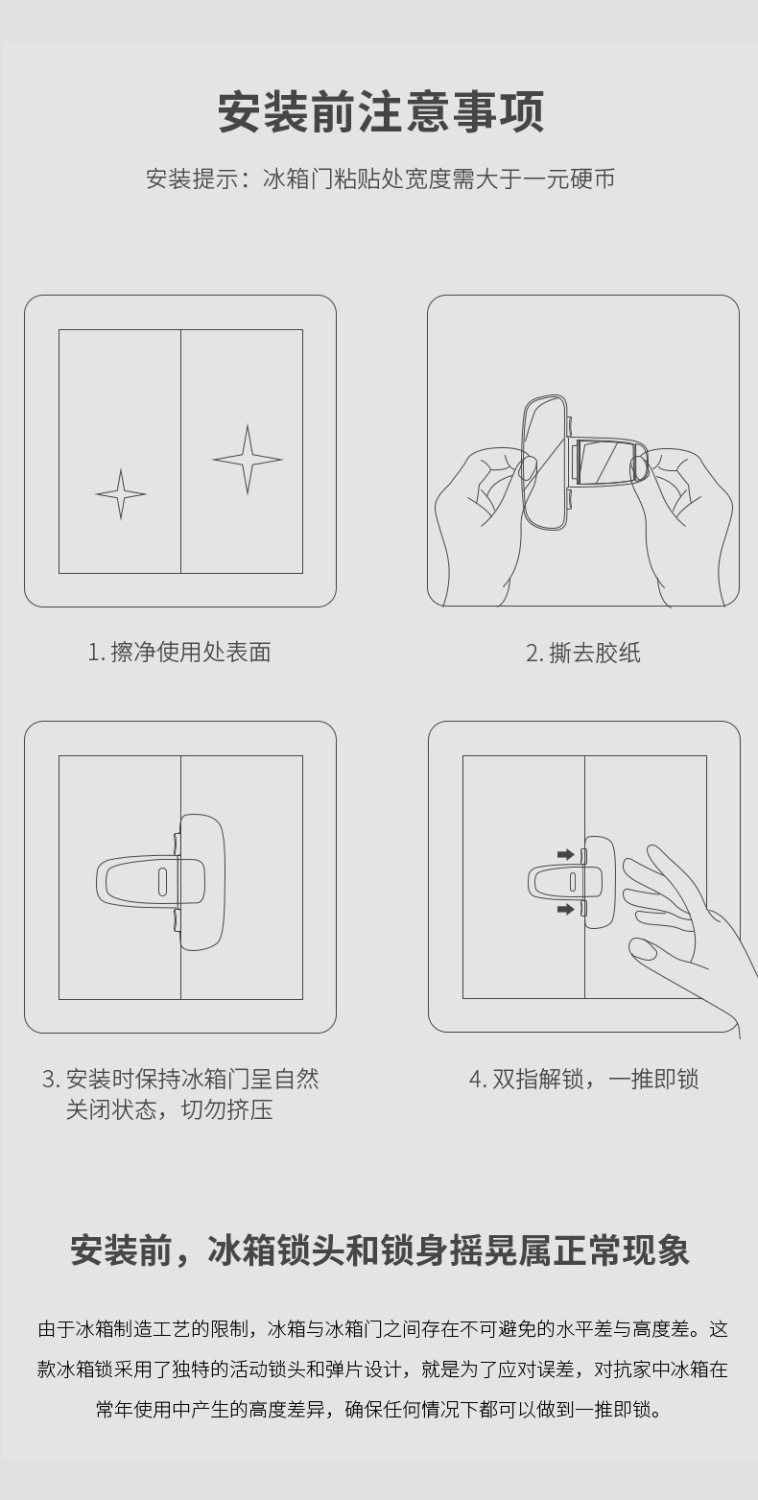 安装前注意事项

安装提示：冰箱门粘贴处宽度需大于一元硬币

1. 擦净使用处表面

2. 撕去胶纸

3. 安装时保持冰箱门呈自然关闭状态，切勿挤压

4. 双指解锁，一推即锁

安装前，冰箱锁头和锁身摇晃属正常现象

由于冰箱制造工艺的限制，冰箱与冰箱门之间存在不可避免的水平差与高度差。这款冰箱锁采用了独特的活动锁头和弹片设计，就是为了应对误差，对抗家中冰箱在常年使用中产生的高度差异，确保任何情况下都可以做到一推即锁。