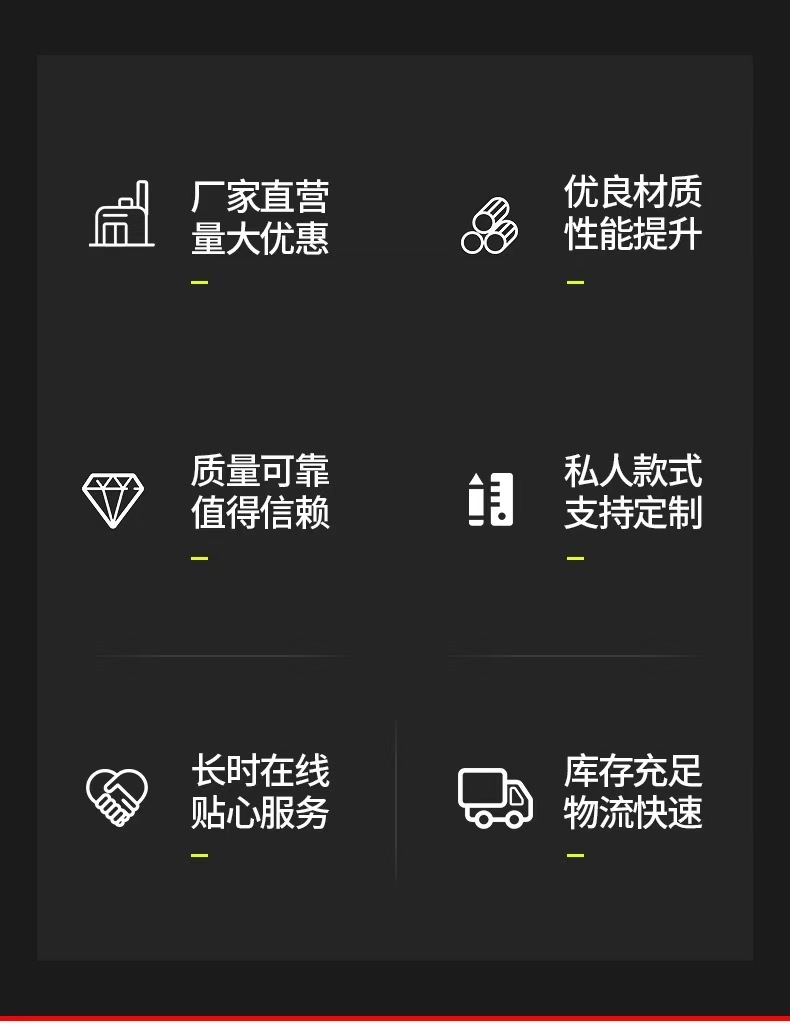 厂家直营
量大优惠

优良材质
性能提升

质量可靠
值得信赖

私人款式
支持定制

长时在线
贴心服务

库存充足
物流快速