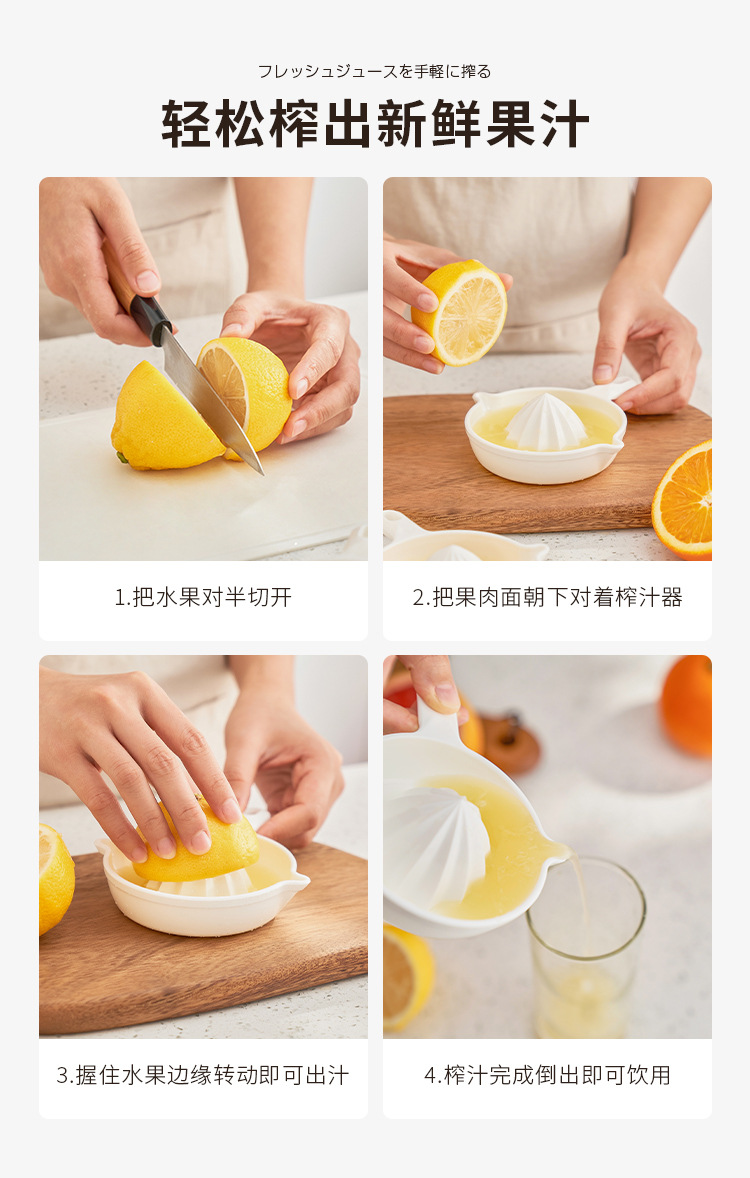 フレッシュジュースを手軽に搾る

轻松榨出新鲜果汁

1.把水果对半切开

2.把果肉面朝下对着榨汁器

3.握住水果边缘转动即可出汁

4.榨汁完成倒出即可饮用