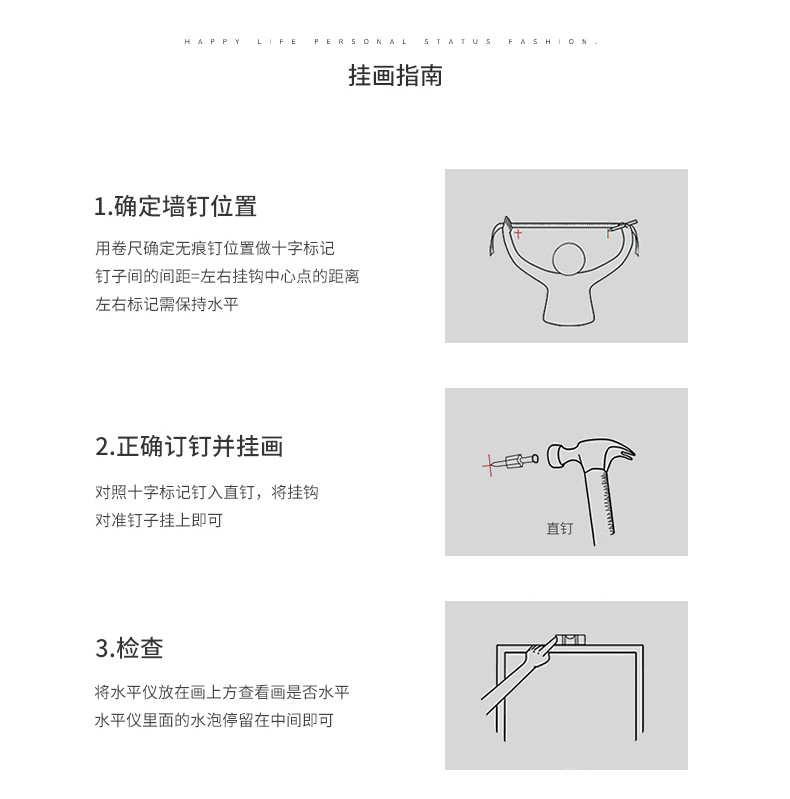 HAPPY LIFE PERSONAL STATUS FASHION.

挂画指南

1.确定墙钉位置

用卷尺确定无痕钉位置做十字标记
钉子间的间距=左右挂钩中心点的距离
左右标记需保持水平

2.正确订钉并挂画

对照十字标记钉入直钉，将挂钩
对准钉子挂上即可

直钉

3.检查

将水平仪放在画上方查看画是否水平
水平仪里面的水泡停留在中间即可