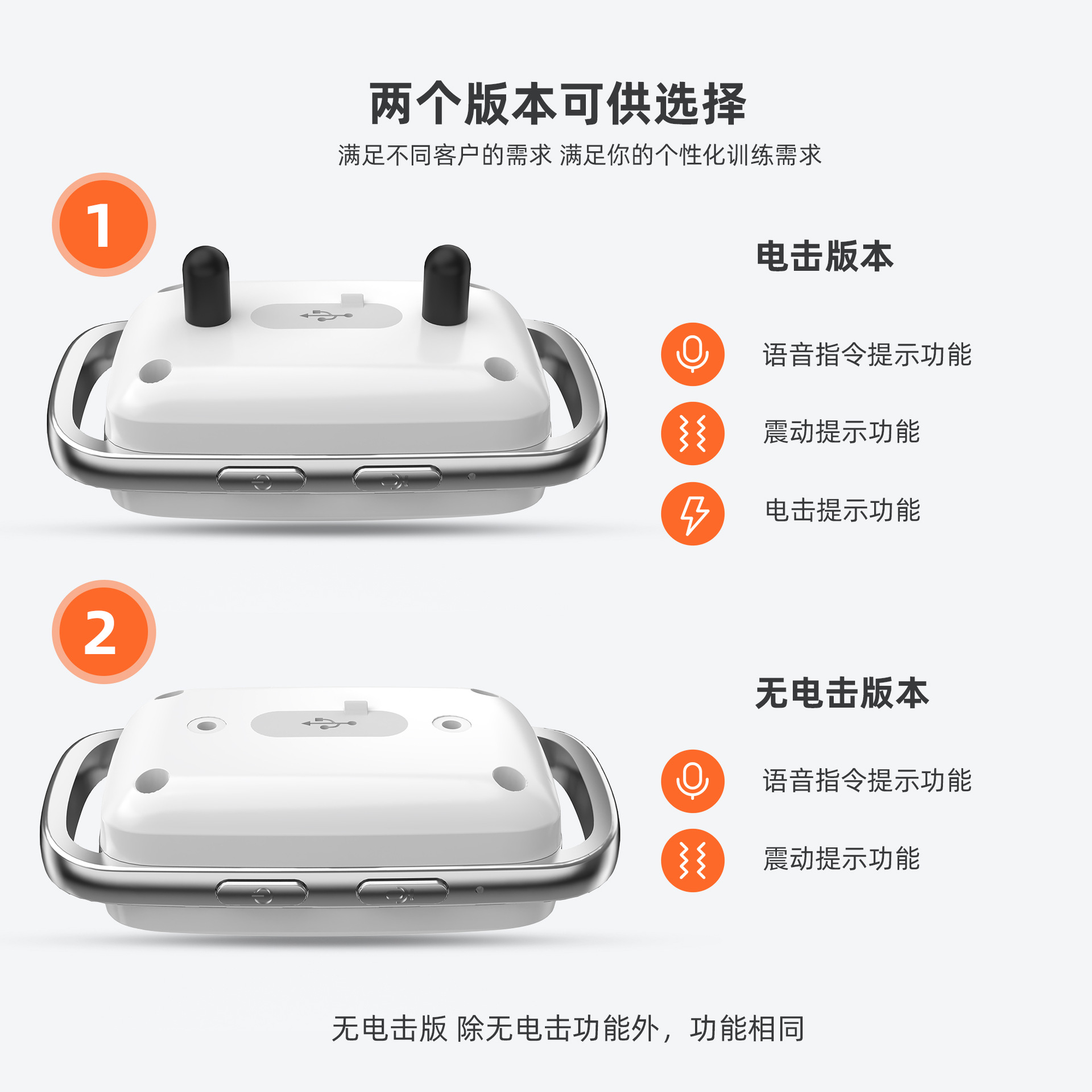 两个版本可供选择

满足不同客户的需求 满足你的个性化训练需求

1

电击版本

语音指令提示功能

震动提示功能

电击提示功能

2

无电击版本

语音指令提示功能

震动提示功能

无电击版 除无电击功能外，功能相同