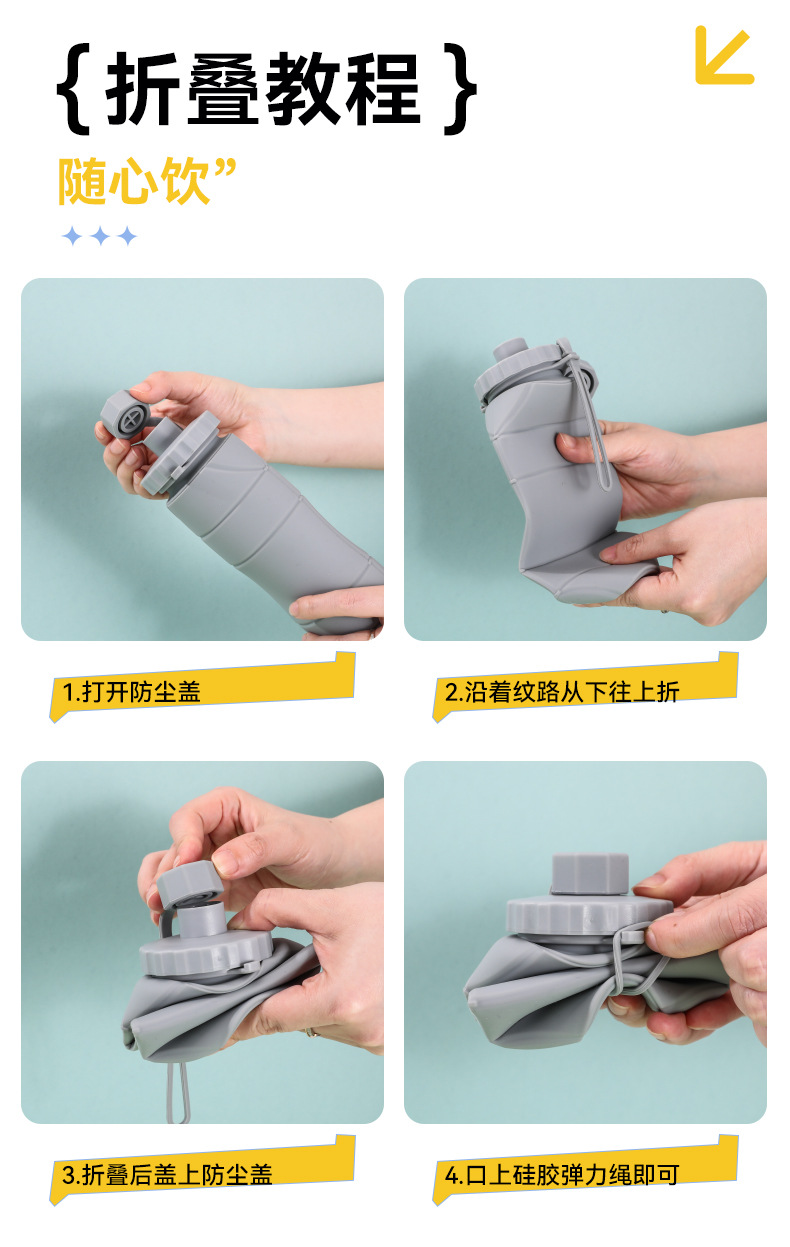 { 折叠教程 }

随心饮”

1.打开防尘盖

2.沿着纹路从下往上折

3.折叠后盖上防尘盖

4.口上硅胶弹力绳即可