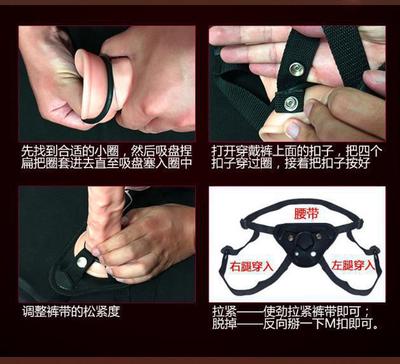 先找到合适的小圈，然后吸盘捏扁把圈套进去直至吸盘塞入圈中

打开穿戴裤上面的扣子，把四个扣子穿过圈，接着把扣子按好

调整裤带的松紧度

腰带

右腿穿入

左腿穿入

拉紧——使劲拉紧裤带即可；
脱掉——反向掰一下M扣即可。