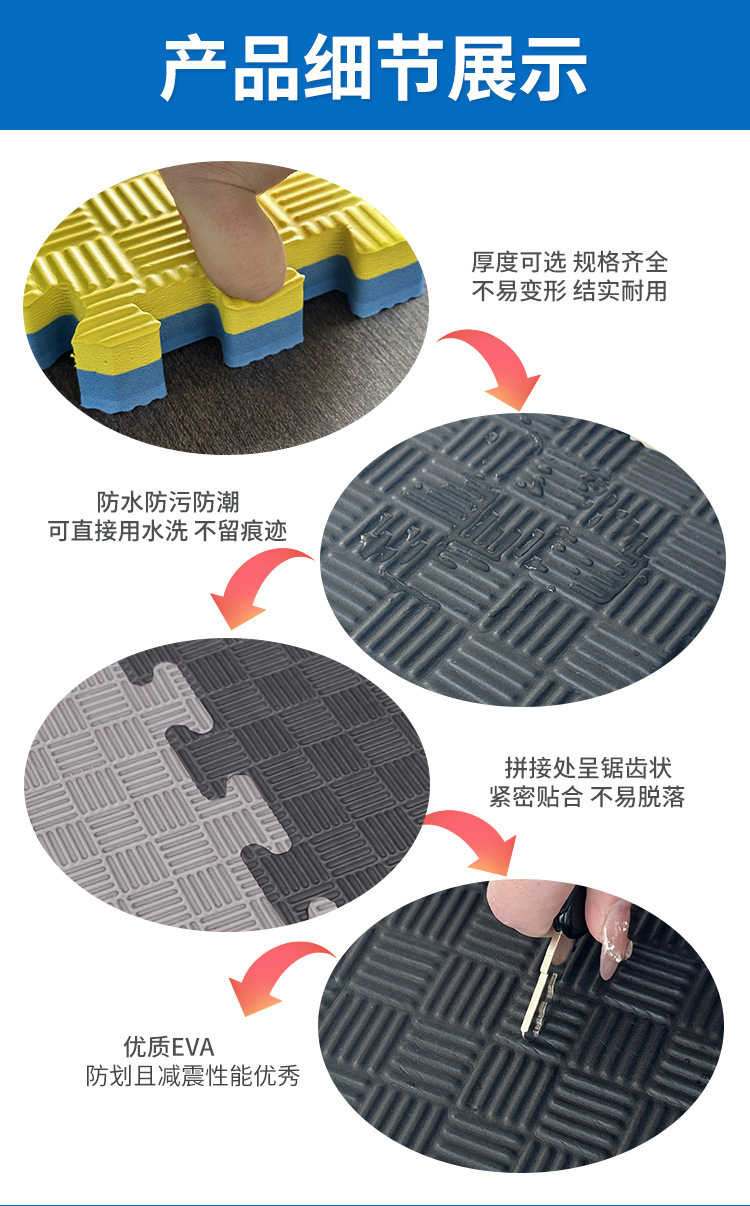 产品细节展示

厚度可选 规格齐全
不易变形 结实耐用

防水防污防潮
可直接用水洗 不留痕迹

拼接处呈锯齿状
紧密贴合 不易脱落

优质EVA
防划且减震性能优秀