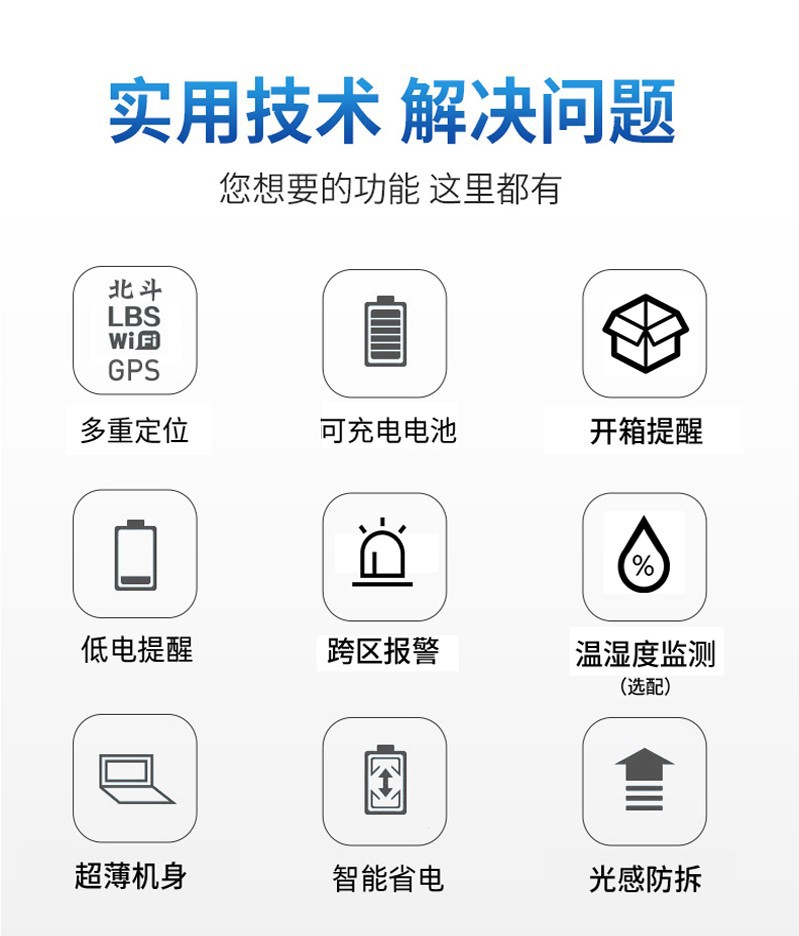 实用技术 解决问题

您想要的功能 这里都有

北斗
LBS
WiFi
GPS

多重定位

可充电电池

开箱提醒

低电提醒

跨区报警

%

温湿度监测
(选配)

超薄机身

智能省电

光感防拆