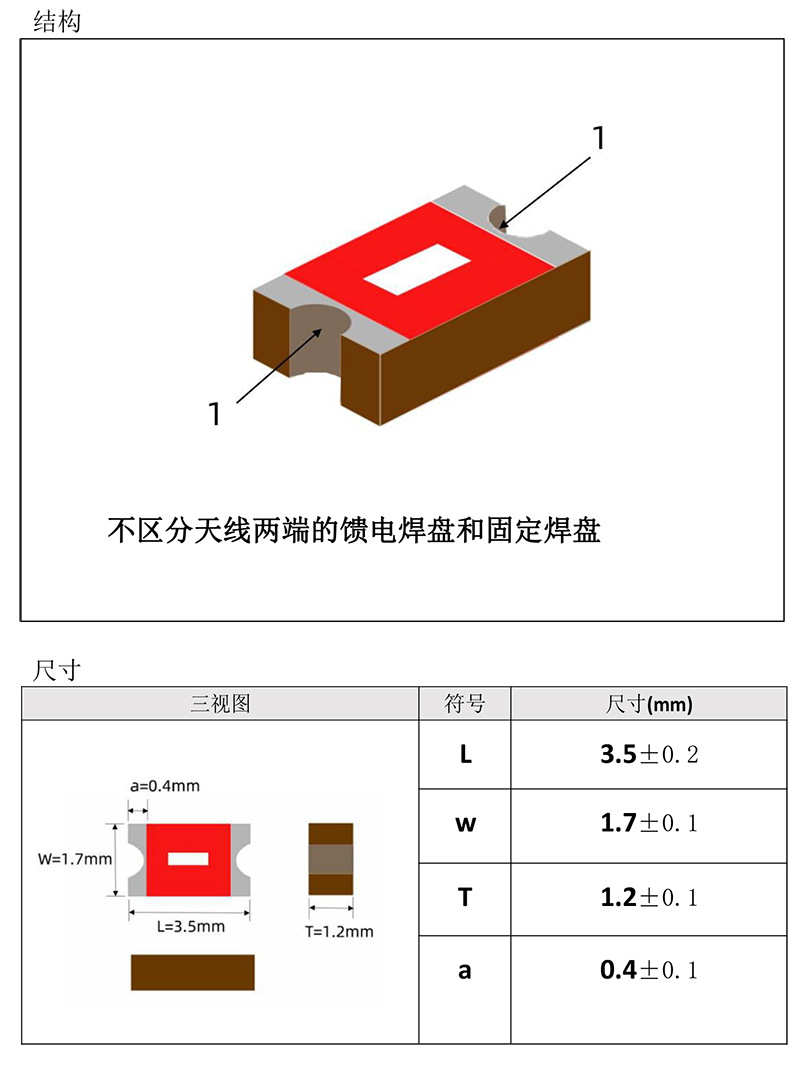 结构

1

1

不区分天线两端的馈电焊盘和固定焊盘

尺寸

| 三视图 | 符号 | 尺寸(mm) |
|---|---|---|
| a=0.4mm W=1.7mm L=3.5mm T=1.2mm | L | 3.5±0.2 |
| | w | 1.7±0.1 |
| | T | 1.2±0.1 |
| | a | 0.4±0.1 |