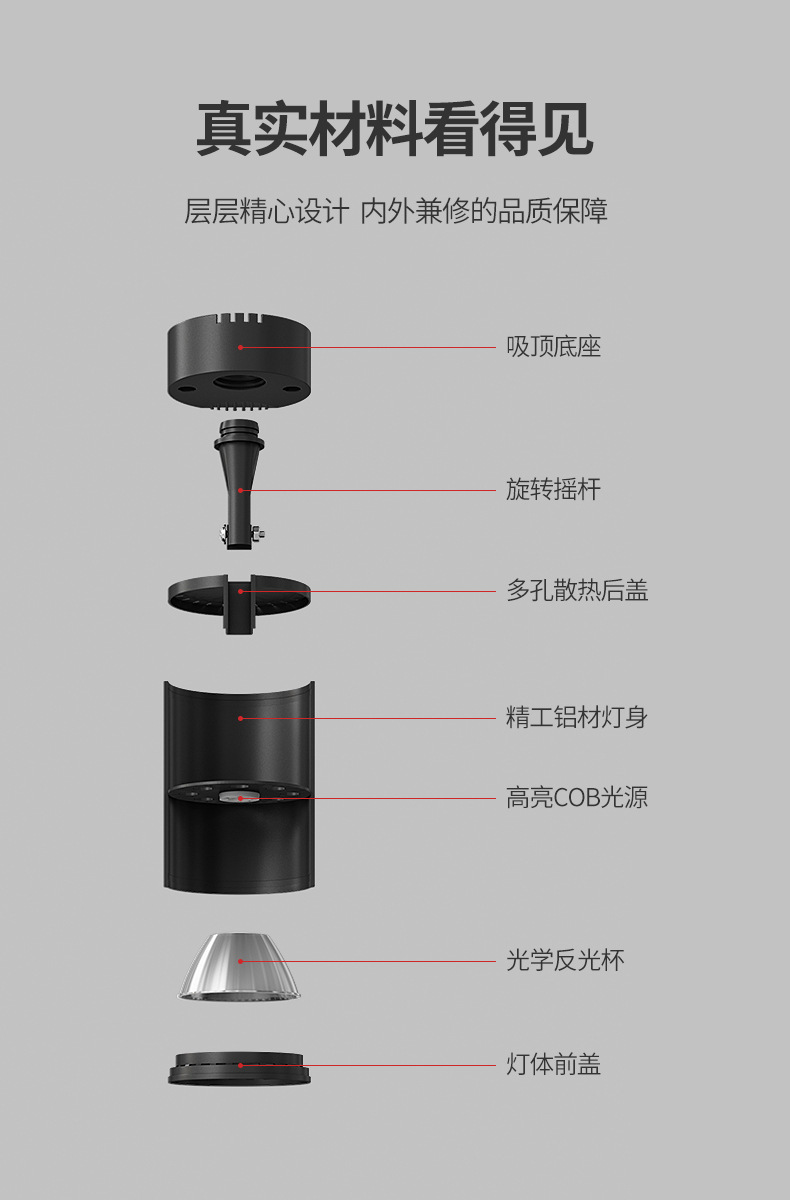 真实材料看得见

层层精心设计 内外兼修的品质保障

吸顶底座

旋转摇杆

多孔散热后盖

精工铝材灯身

高亮COB光源

光学反光杯

灯体前盖