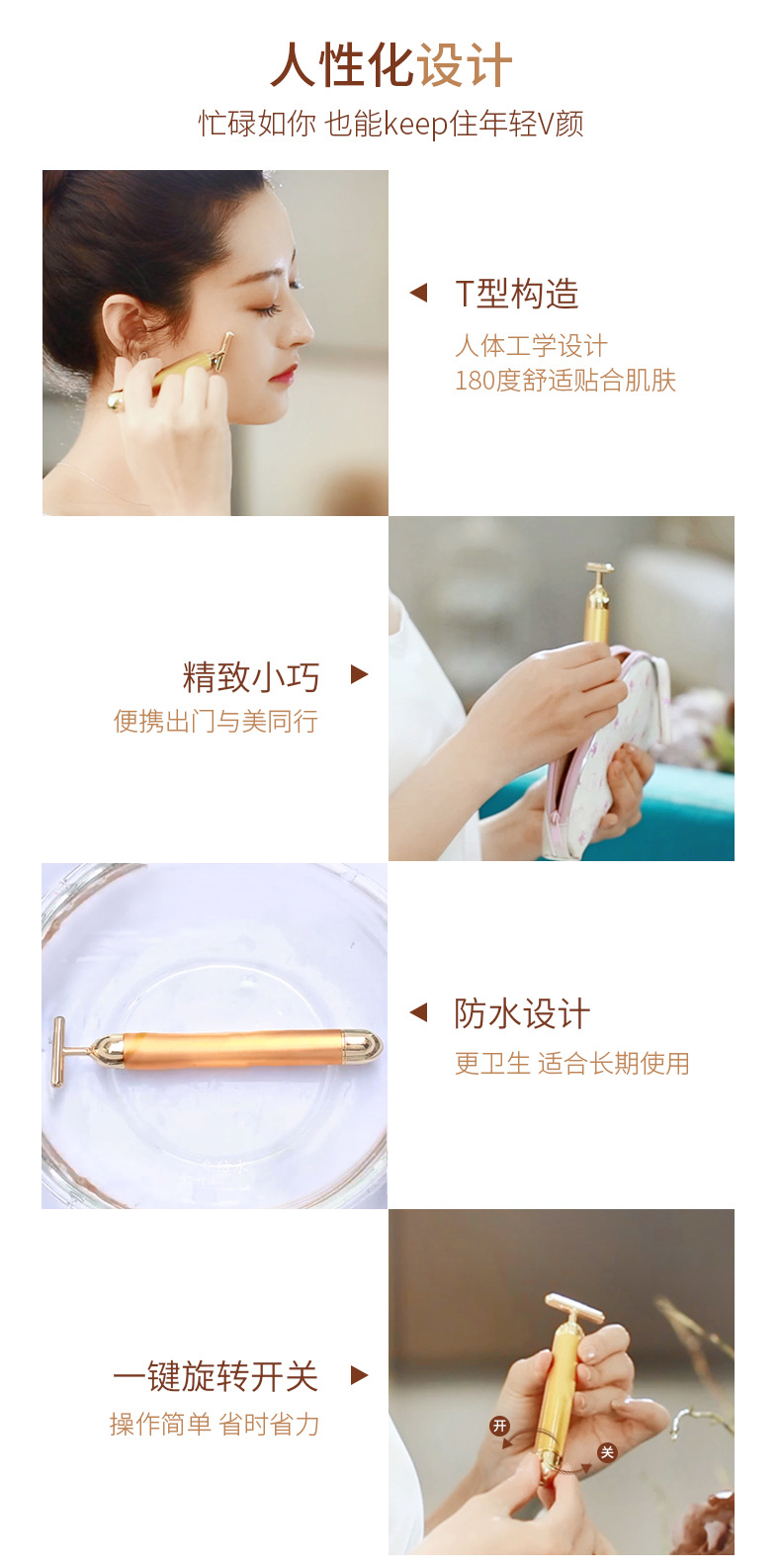 人性化设计
忙碌如你 也能keep住年轻V颜

T型构造
人体工学设计
180度舒适贴合肌肤

精致小巧
便携出门与美同行

防水设计
更卫生 适合长期使用

一键旋转开关
操作简单 省时省力

开
关