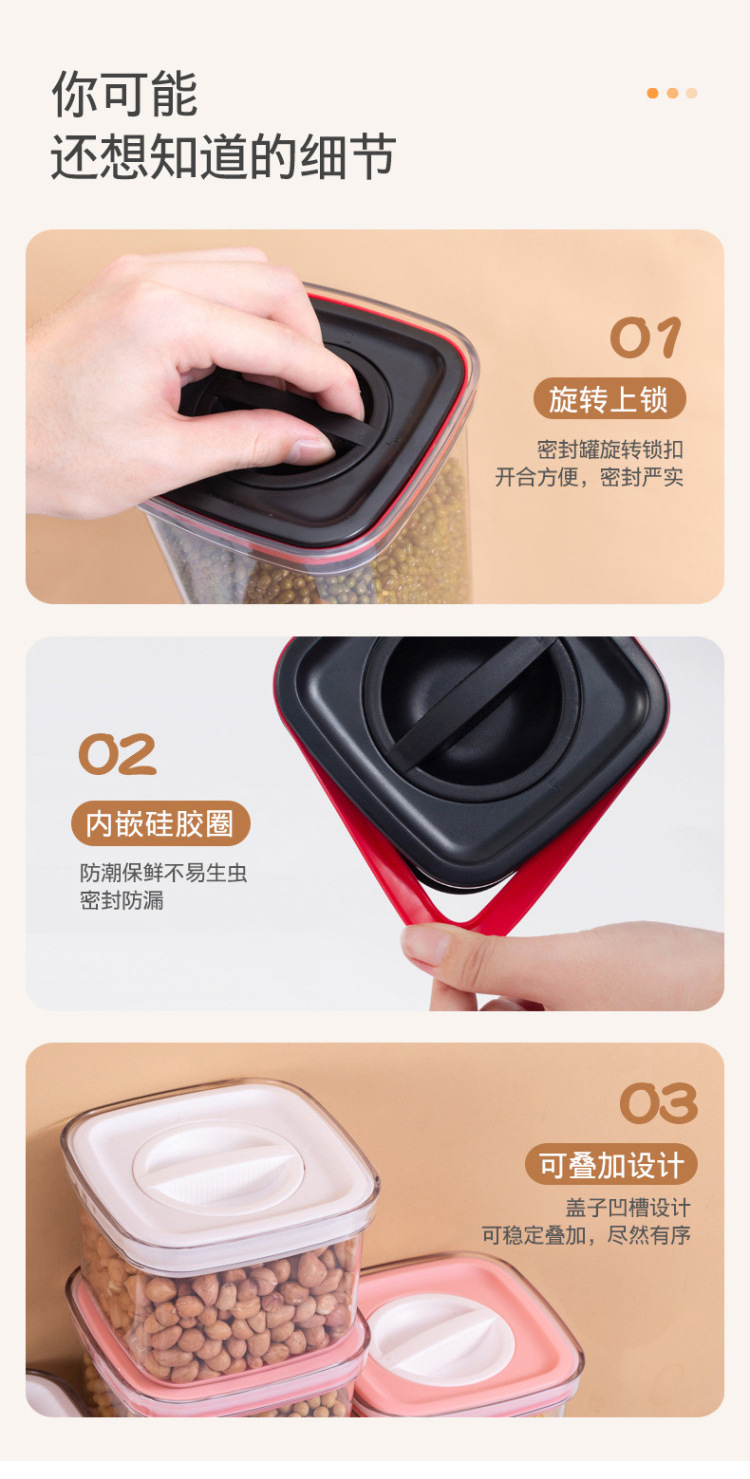 你可能
还想知道的细节

01
旋转上锁
密封罐旋转锁扣
开合方便，密封严实

02
内嵌硅胶圈
防潮保鲜不易生虫
密封防漏

03
可叠加设计
盖子凹槽设计
可稳定叠加，尽然有序